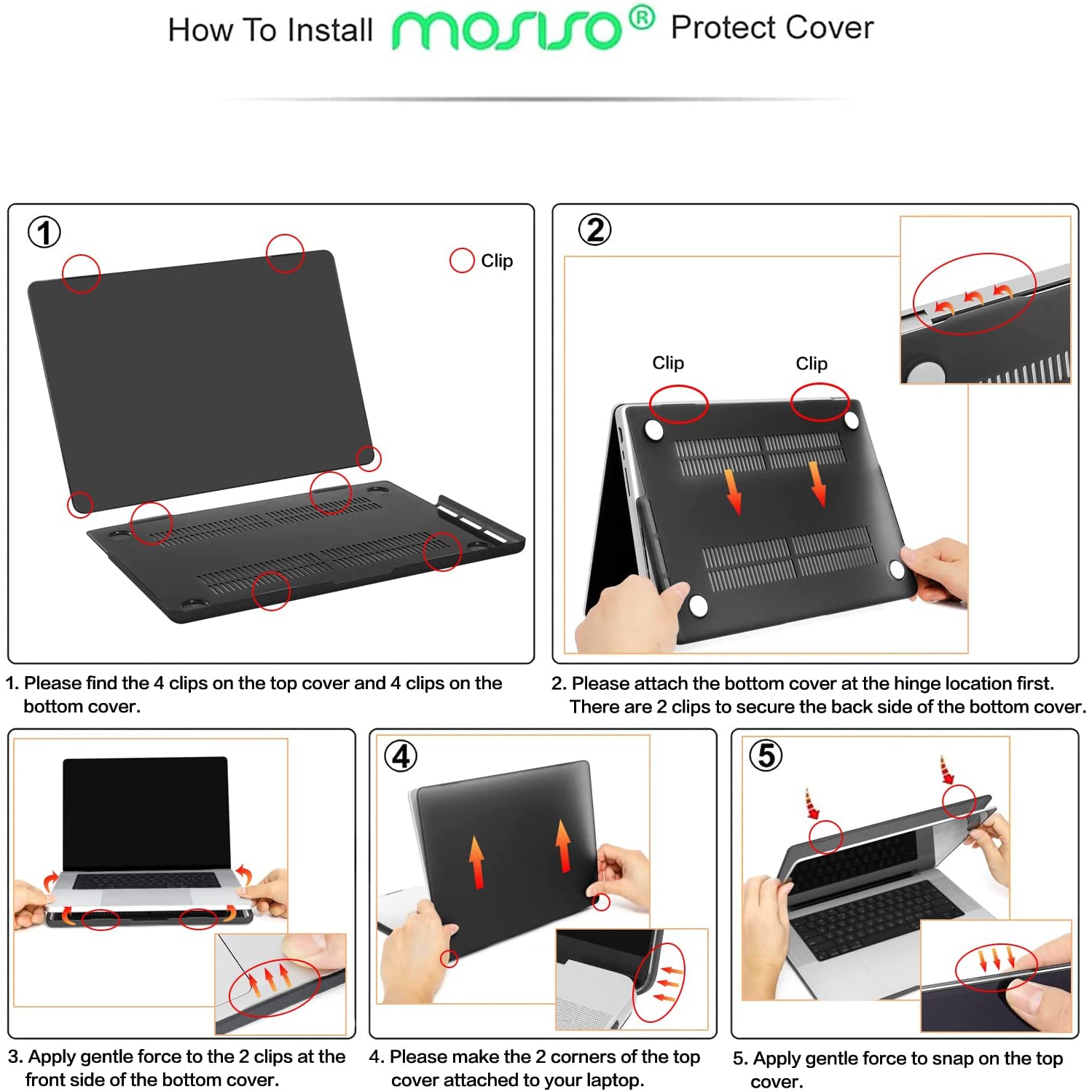 How To Install mosiso® Protect Cover

①

Clip

1. Please find the 4 clips on the top cover and 4 clips on the bottom cover.

②

Clip

Clip

2. Please attach the bottom cover at the hinge location first. There are 2 clips to secure the back side of the bottom cover.

3. Apply gentle force to the 2 clips at the front side of the bottom cover.

④

4. Please make the 2 corners of the top cover attached to your laptop.

⑤

5. Apply gentle force to snap on the top cover.