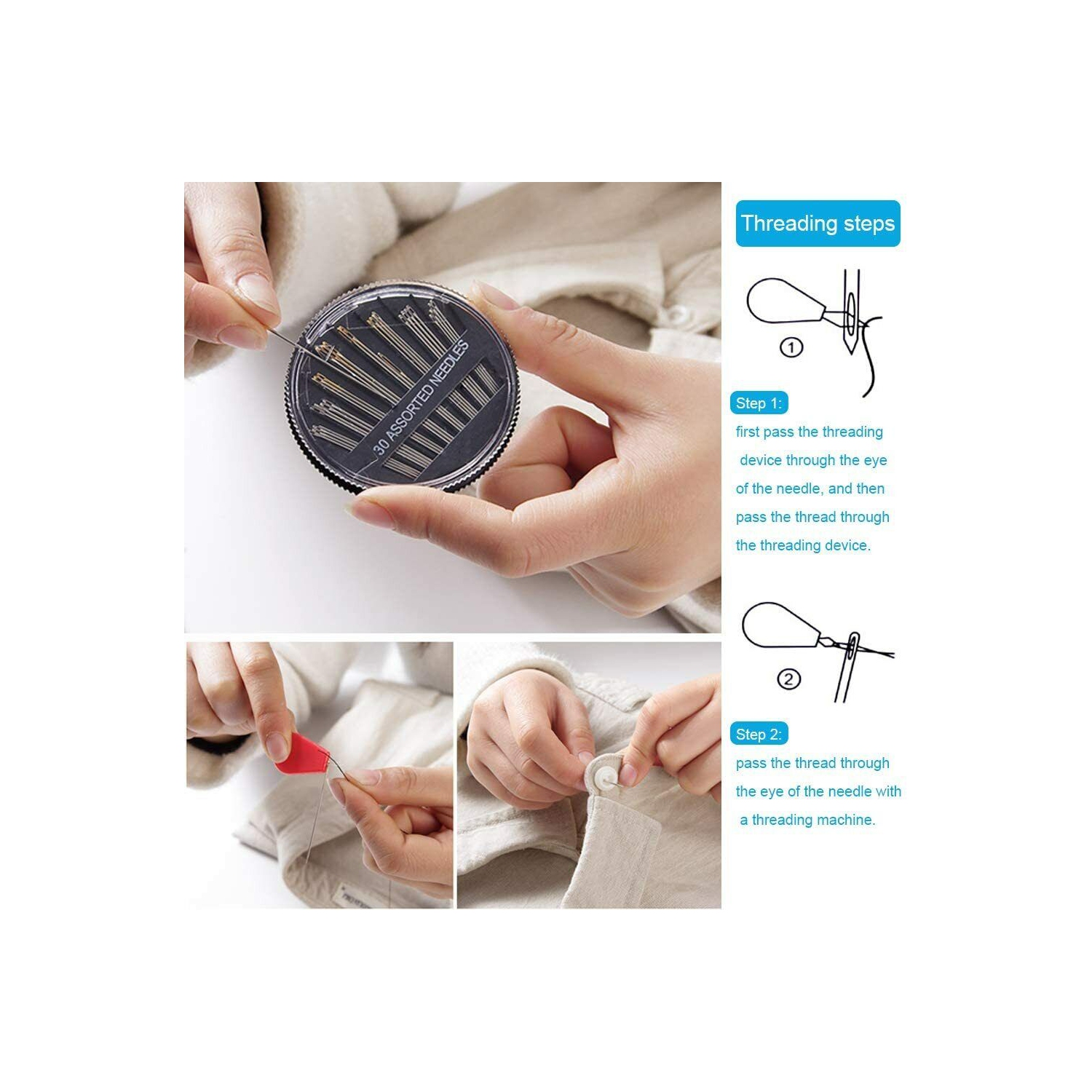 30 ASSORTED NEEDLES

Threading steps

①

Step 1:

first pass the threading device through the eye of the needle, and then pass the thread through the threading device.

②

Step 2:

pass the thread through the eye of the needle with a threading machine.