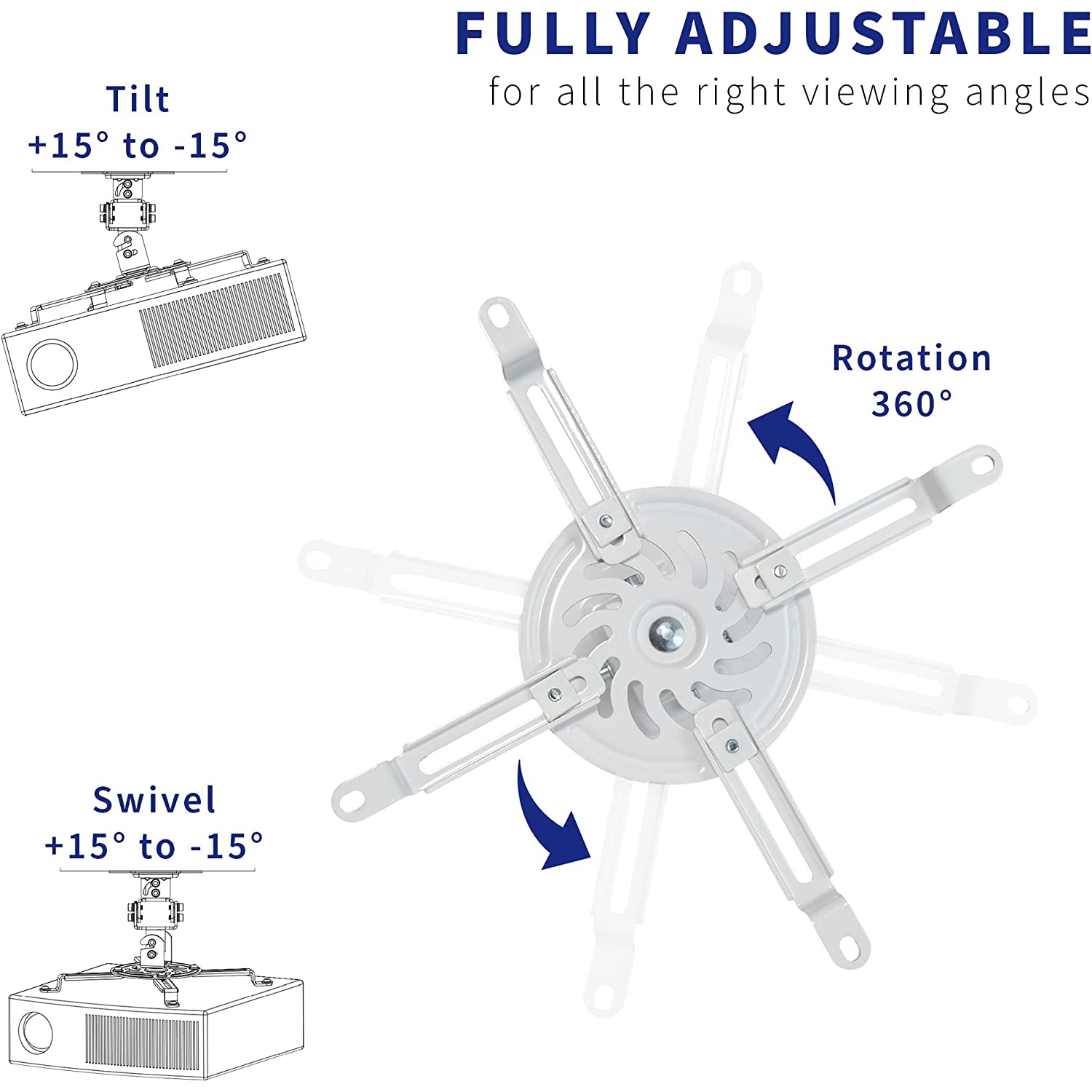 FULLY ADJUSTABLE
for all the right viewing angles

Tilt
+15° to -15°

Rotation
360°

Swivel
+15° to -15°