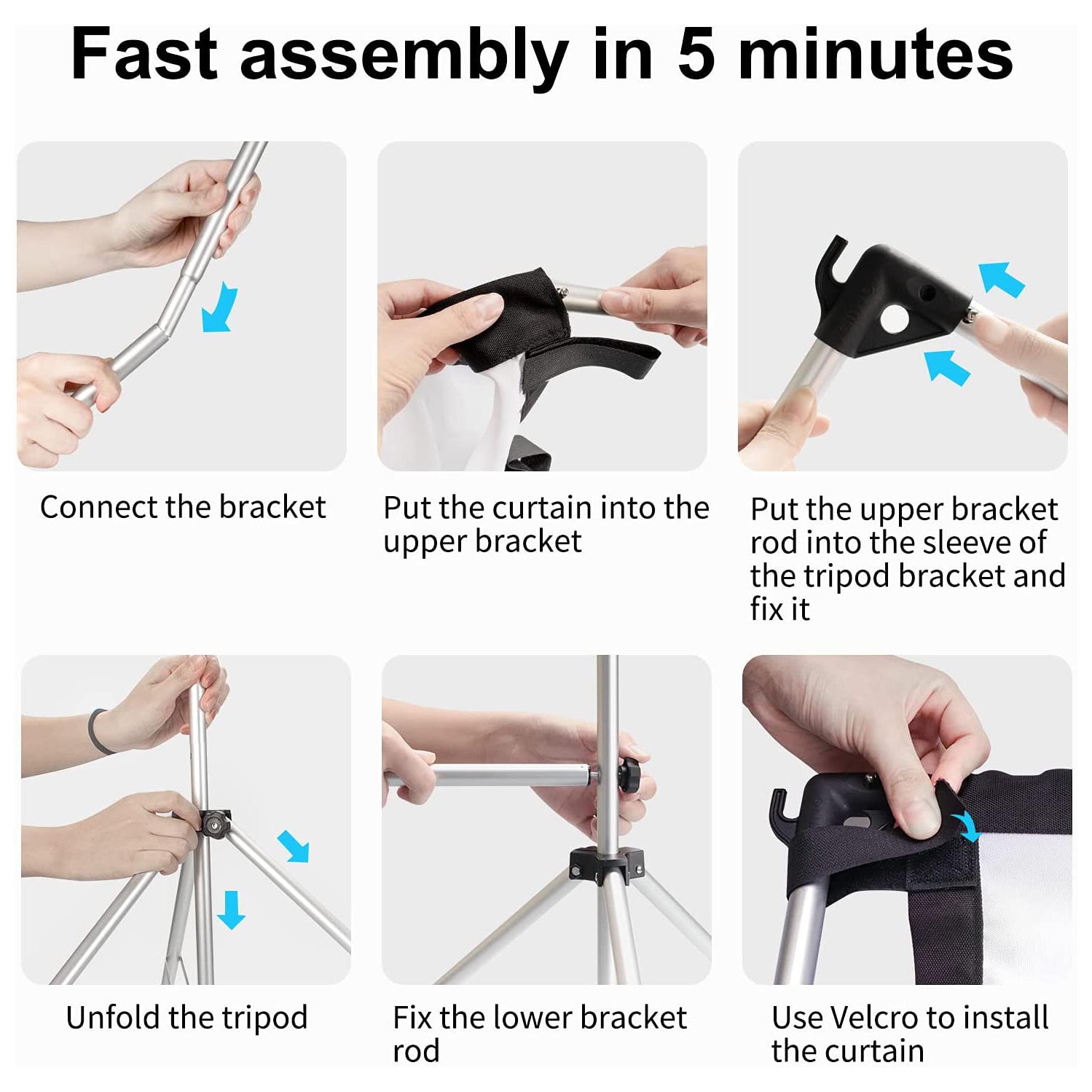 Fast assembly in 5 minutes

Connect the bracket

Put the curtain into the upper bracket

Put the upper bracket rod into the sleeve of the tripod bracket and fix it

Unfold the tripod

Fix the lower bracket rod

Use Velcro to install the curtain