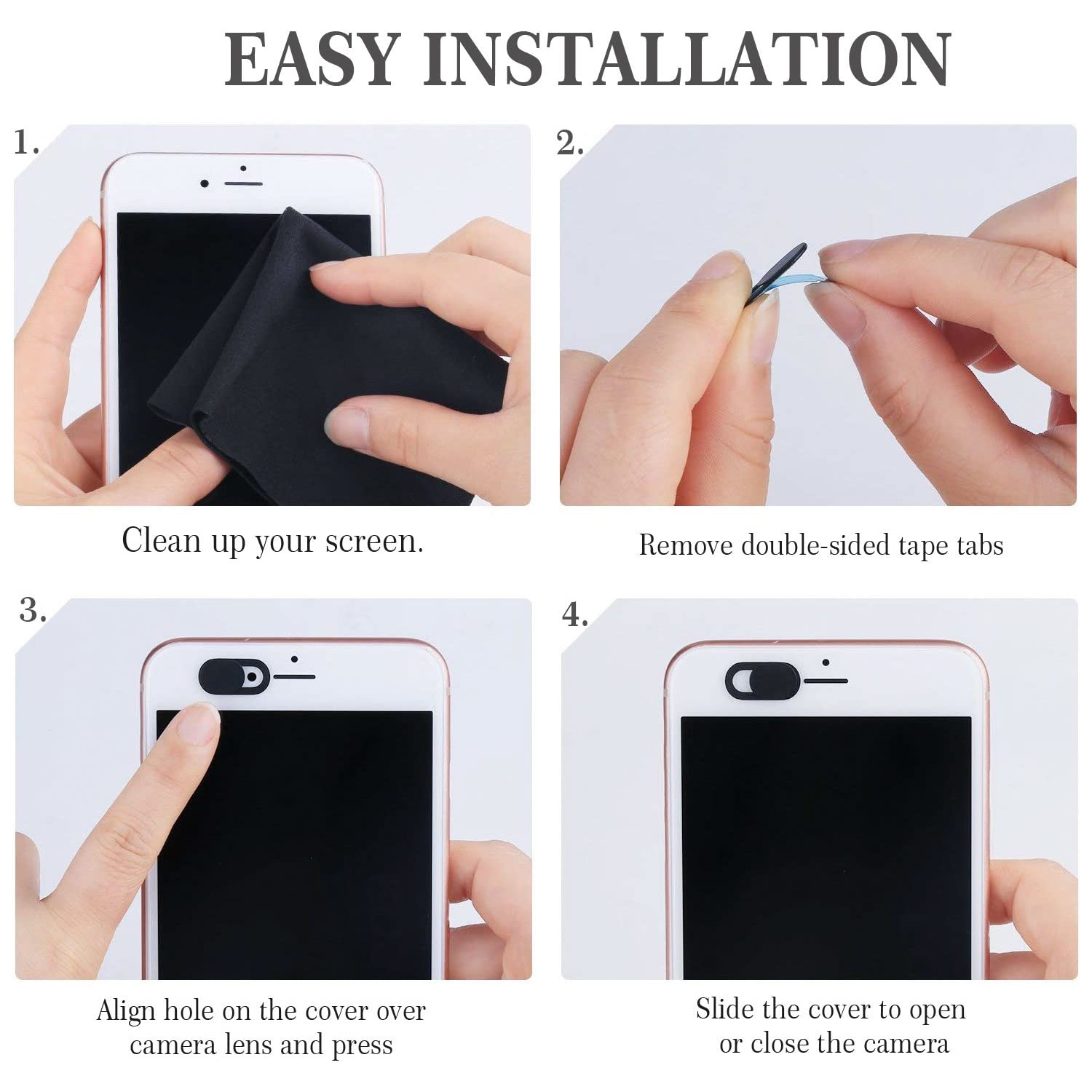 EASY INSTALLATION

1.

Clean up your screen.

2.

Remove double-sided tape tabs

3.

Align hole on the cover over camera lens and press

4.

Slide the cover to open or close the camera