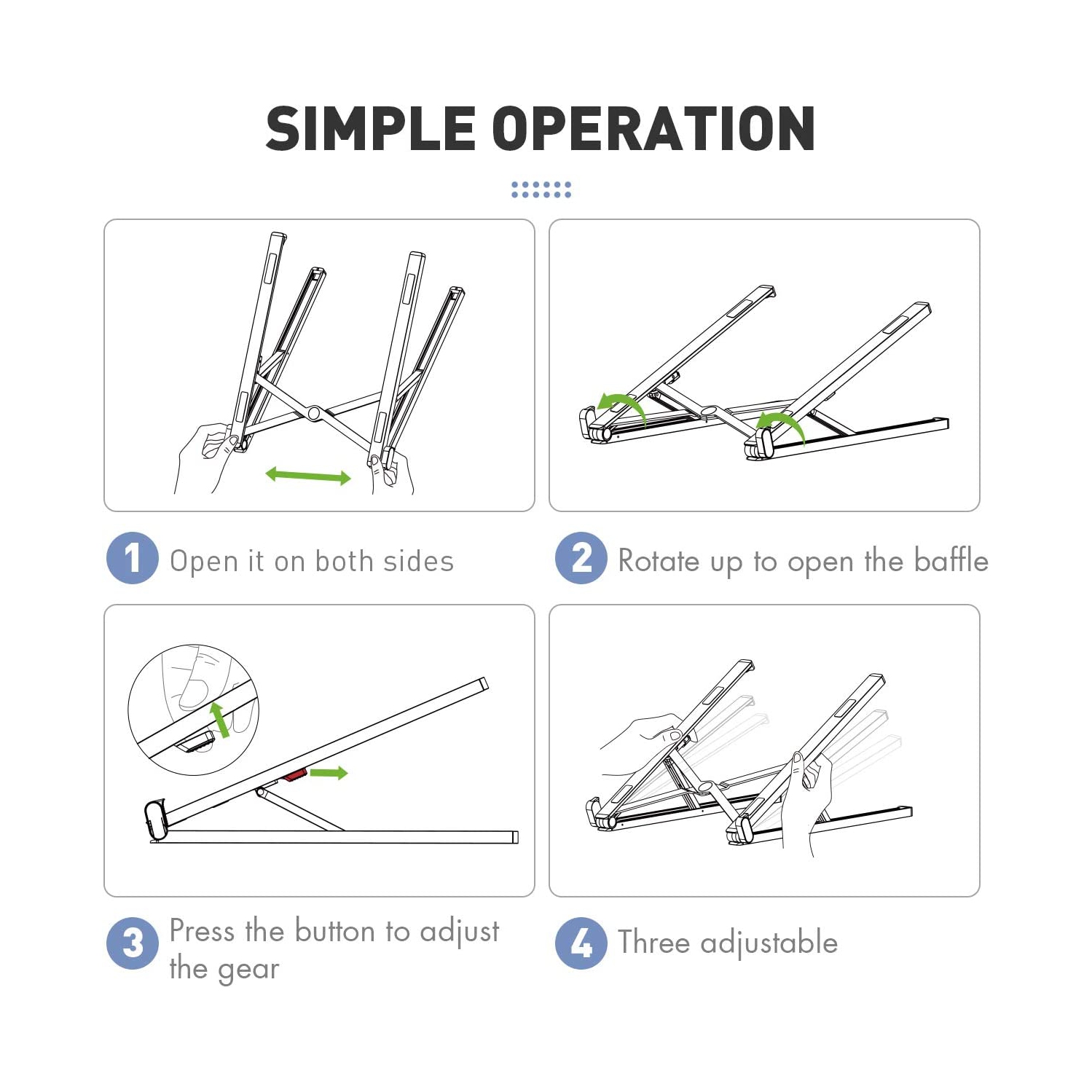 SIMPLE OPERATION

1 Open it on both sides

2 Rotate up to open the baffle

3 Press the button to adjust the gear

4 Three adjustable