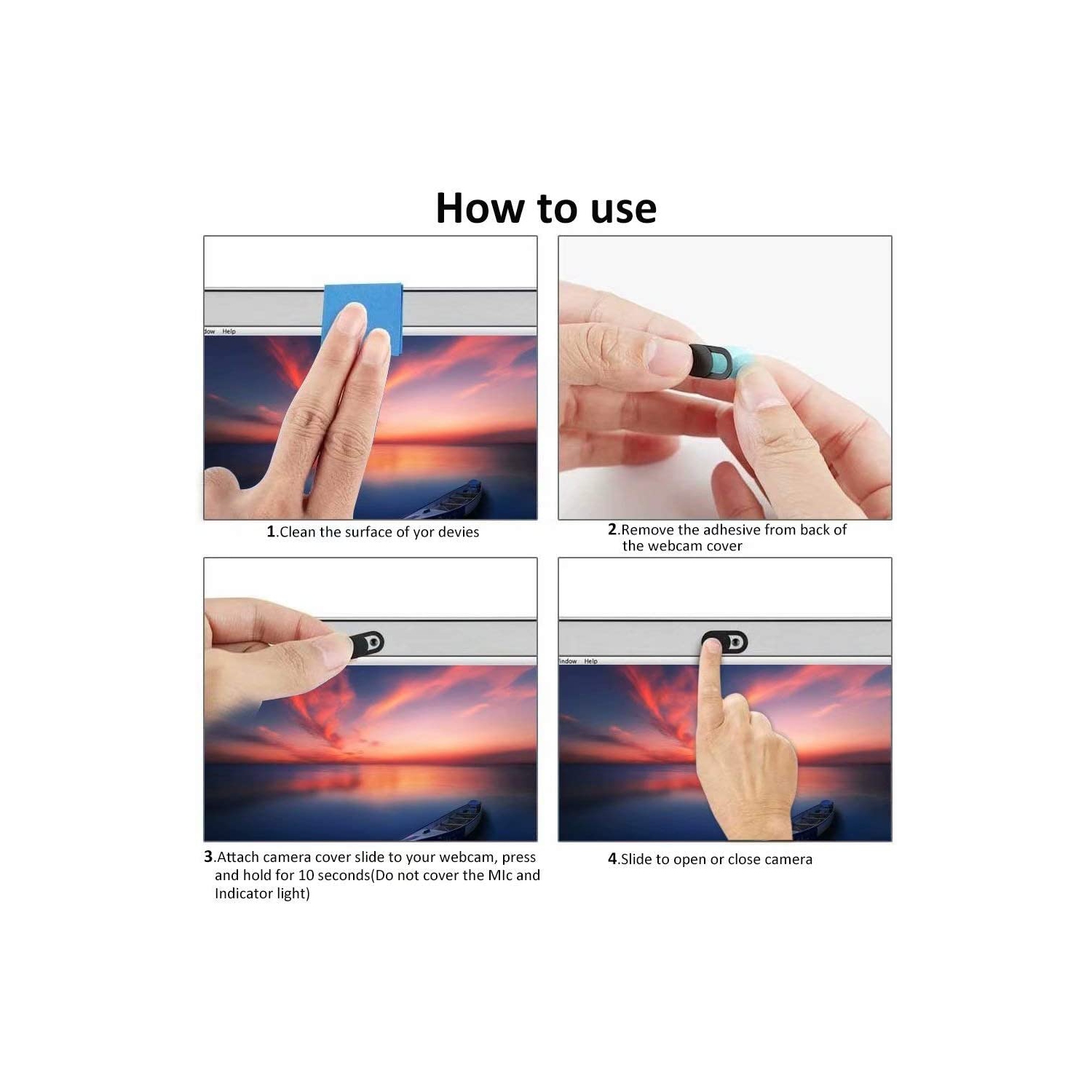 How to use

dow Help

1.Clean the surface of yor devies

2.Remove the adhesive from back of the webcam cover

3.Attach camera cover slide to your webcam, press and hold for 10 seconds(Do not cover the MIc and Indicator light)

indow Help

4.Slide to open or close camera