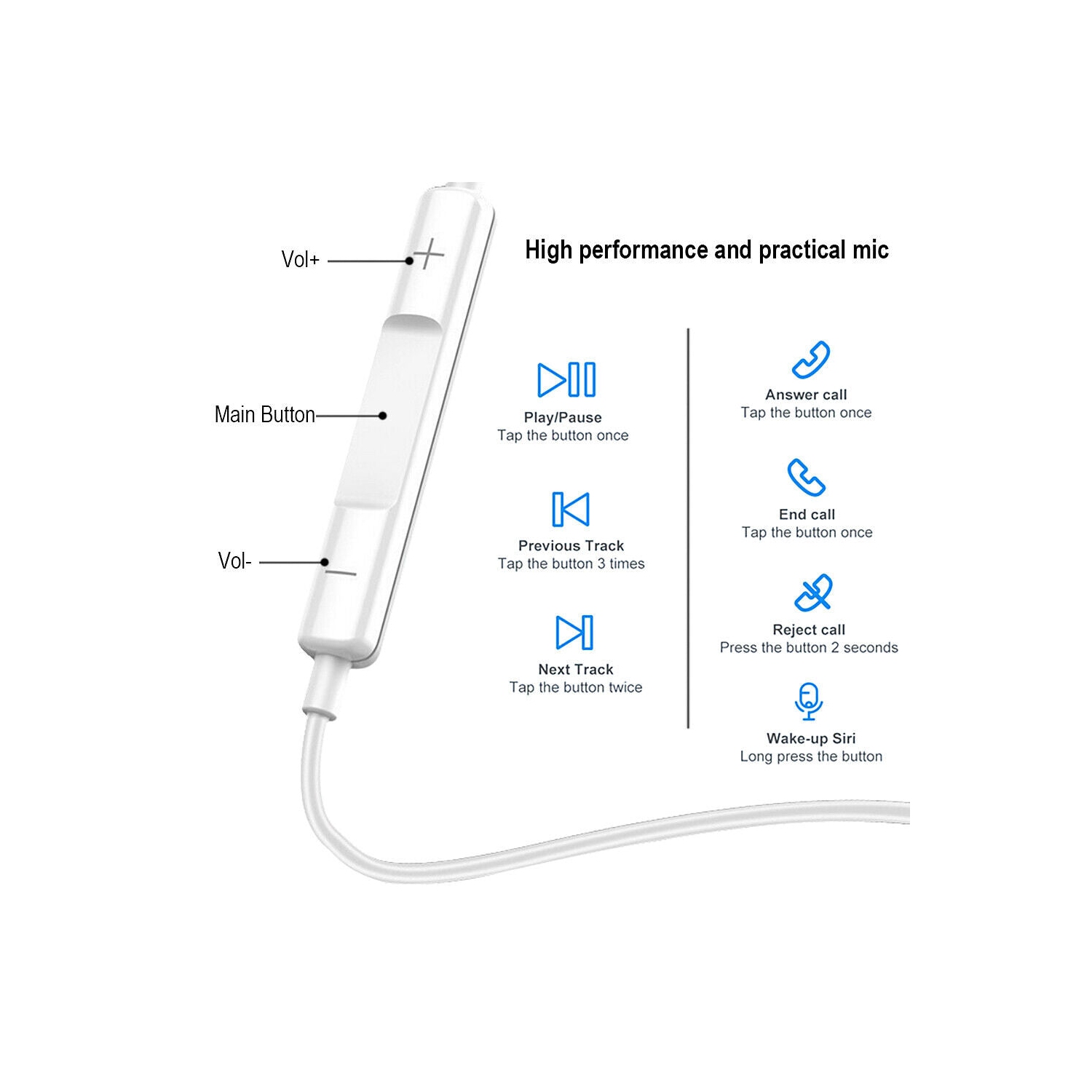 Vol+

Main Button

Vol-

High performance and practical mic

Play/Pause
Tap the button once

Previous Track
Tap the button 3 times

Next Track
Tap the button twice

Answer call
Tap the button once

End call
Tap the button once

Reject call
Press the button 2 seconds

Wake-up Siri
Long press the button