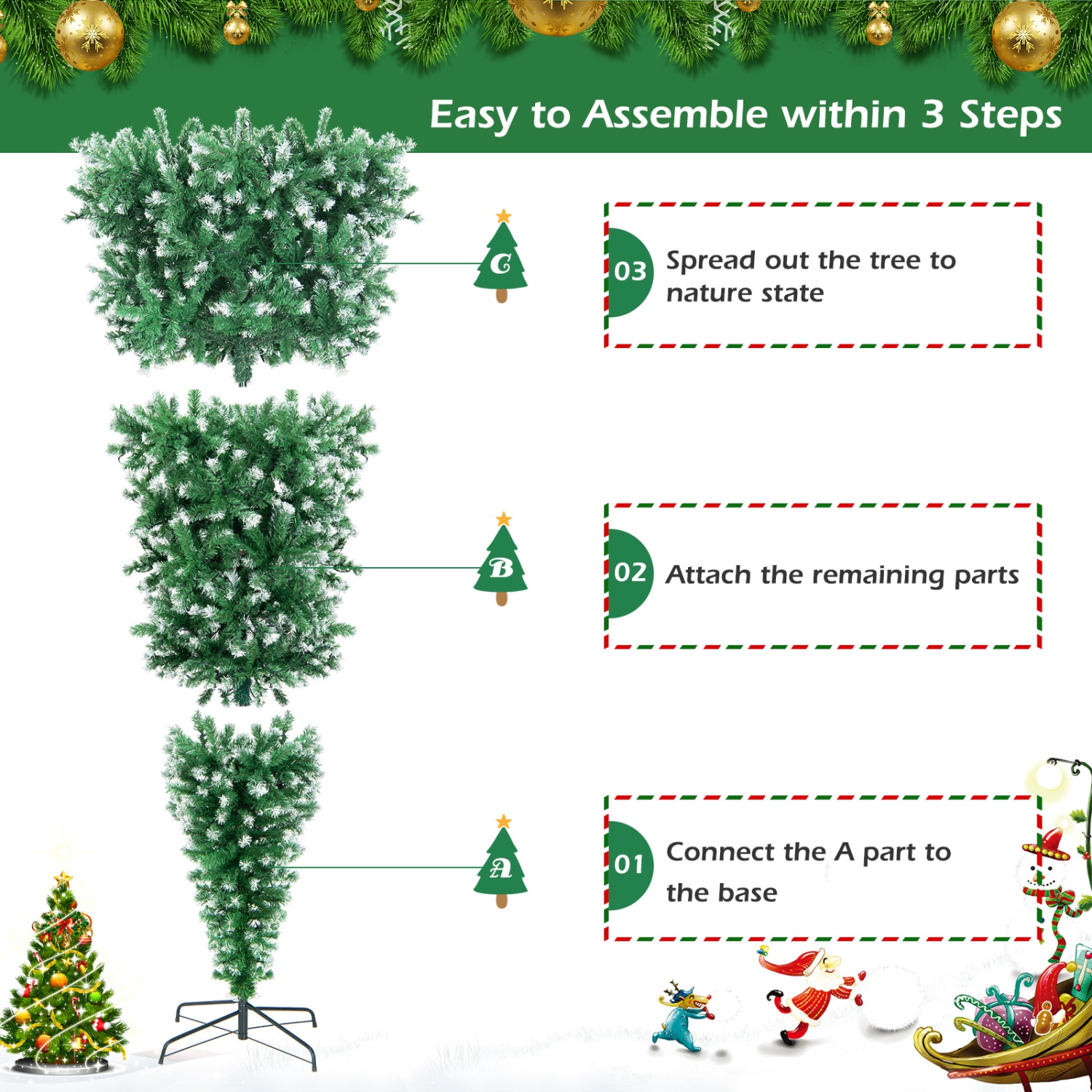 Easy to Assemble within 3 Steps

C

03 Spread out the tree to nature state

B

02 Attach the remaining parts

A

01 Connect the A part to the base