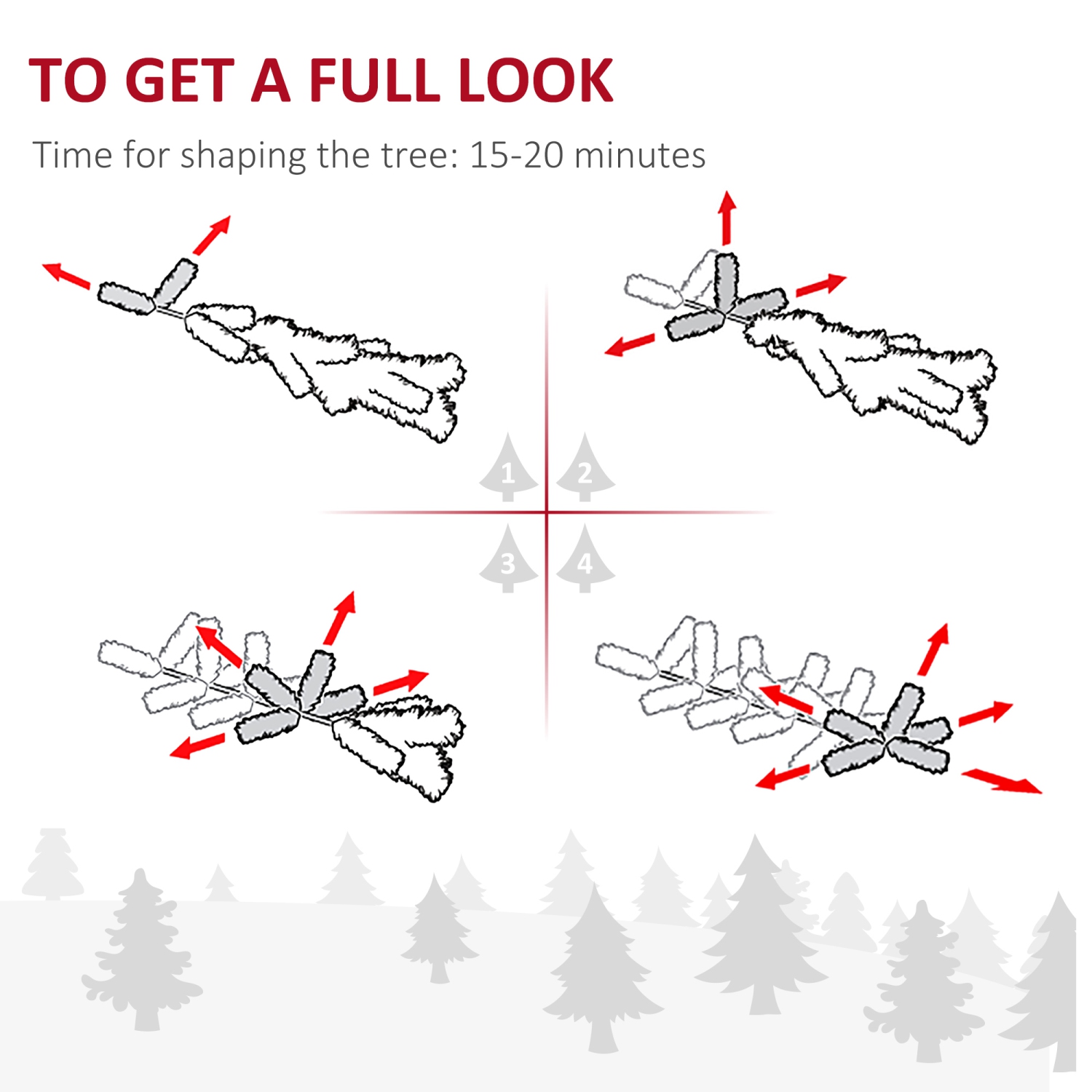 TO GET A FULL LOOK

Time for shaping the tree: 15-20 minutes

1
2
3
4