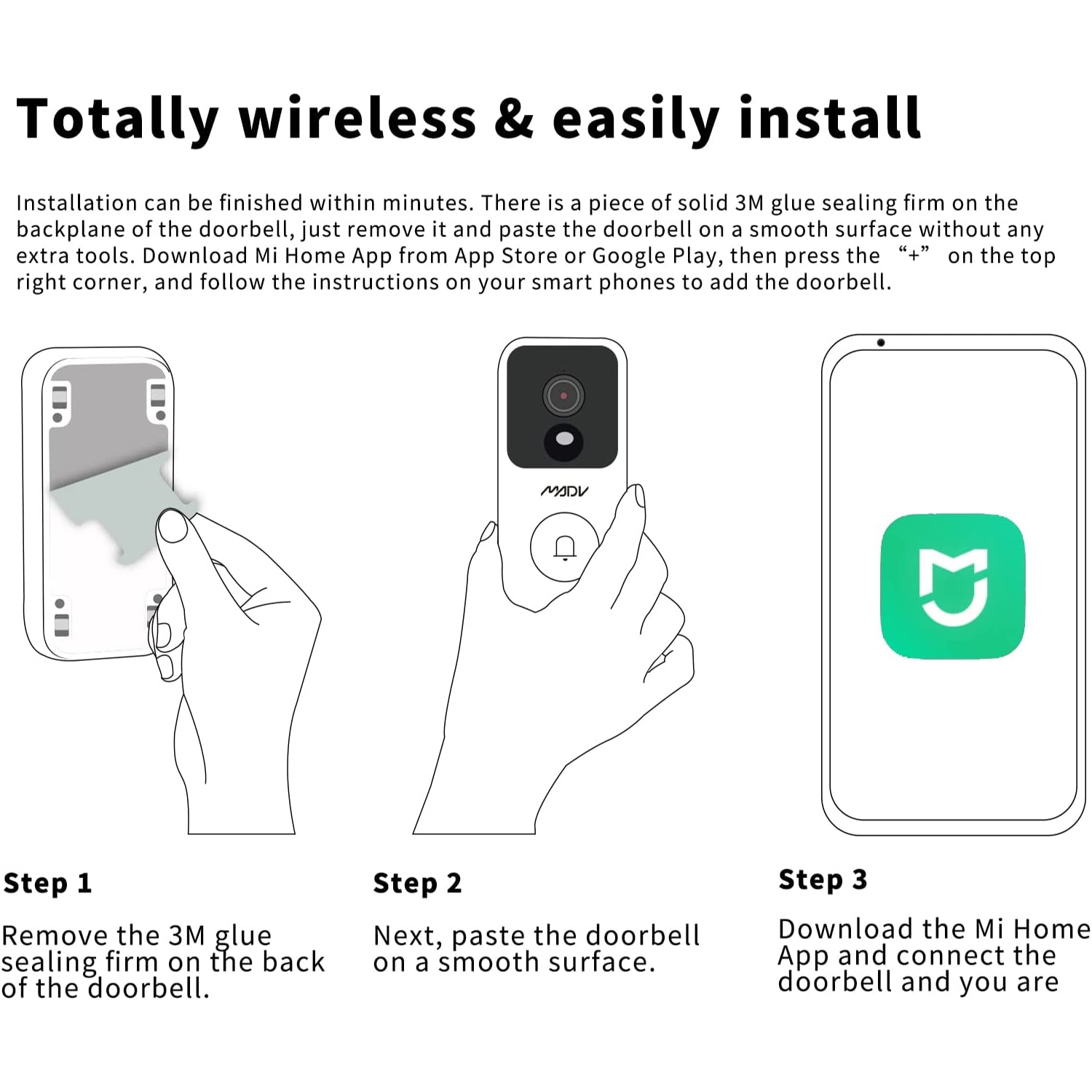 Totally wireless & easily install

Installation can be finished within minutes. There is a piece of solid 3M glue sealing firm on the backplane of the doorbell, just remove it and paste the doorbell on a smooth surface without any extra tools. Download Mi Home App from App Store or Google Play, then press the “+” on the top right corner, and follow the instructions on your smart phones to add the doorbell.

MADV

Step 1

Remove the 3M glue sealing firm on the back of the doorbell.

Step 2

Next, paste the doorbell on a smooth surface.

Step 3

Download the Mi Home App and connect the doorbell and you are