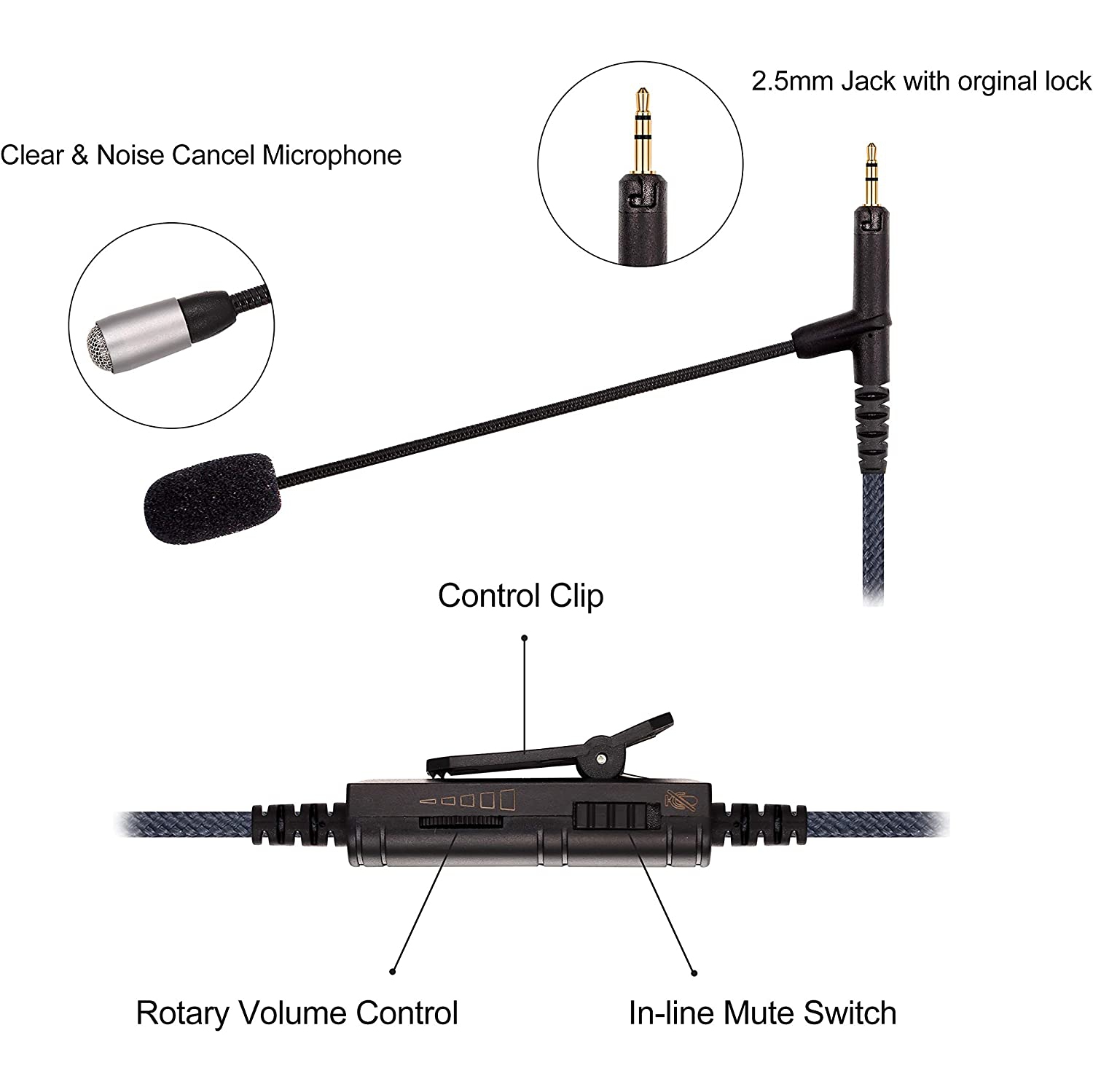 2.5mm Jack with orginal lock

Clear & Noise Cancel Microphone

Control Clip

Rotary Volume Control

In-line Mute Switch