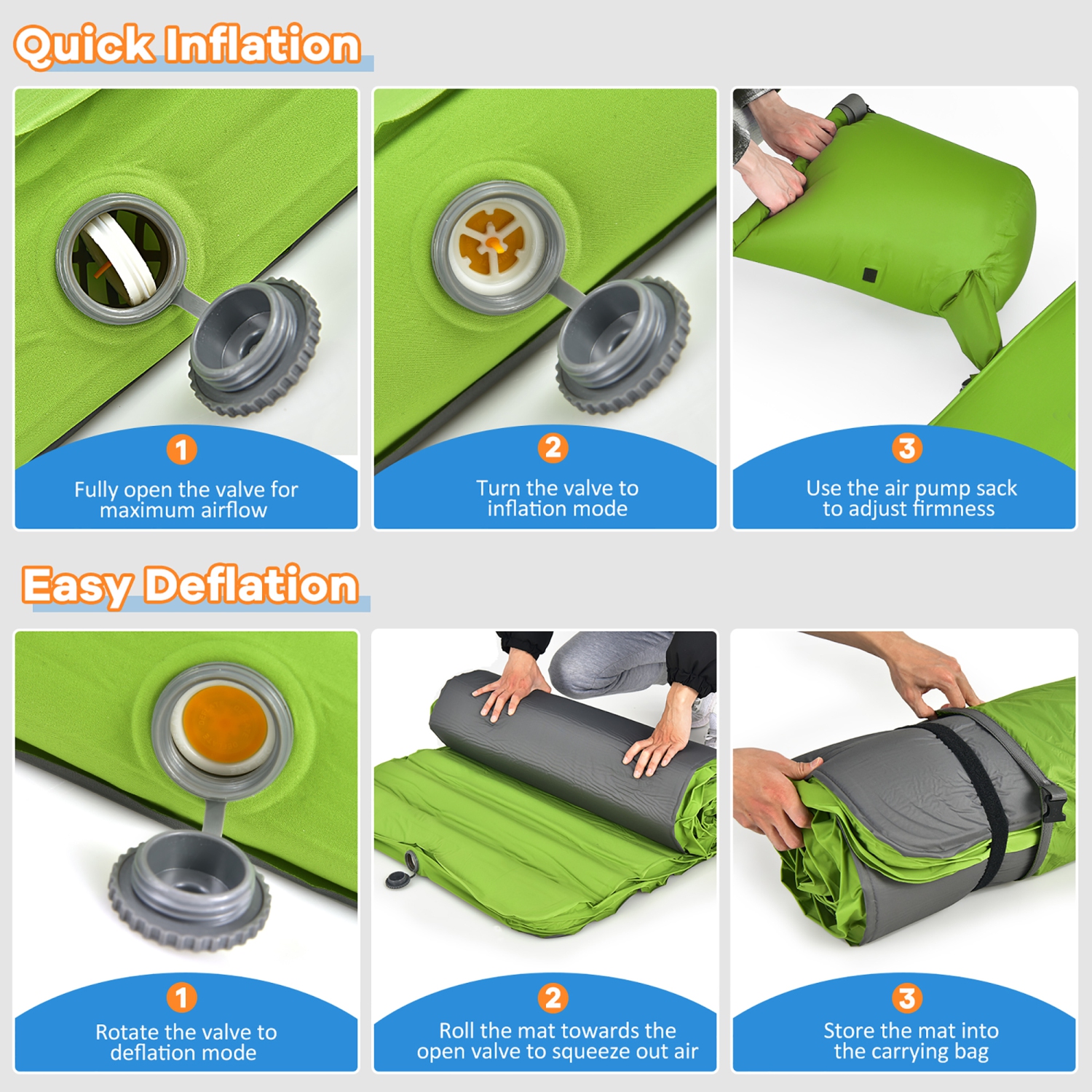 Quick Inflation

1
Fully open the valve for maximum airflow

2
Turn the valve to inflation mode

3
Use the air pump sack to adjust firmness

Easy Deflation

1
Rotate the valve to deflation mode

2
Roll the mat towards the open valve to squeeze out air

3
Store the mat into the carrying bag