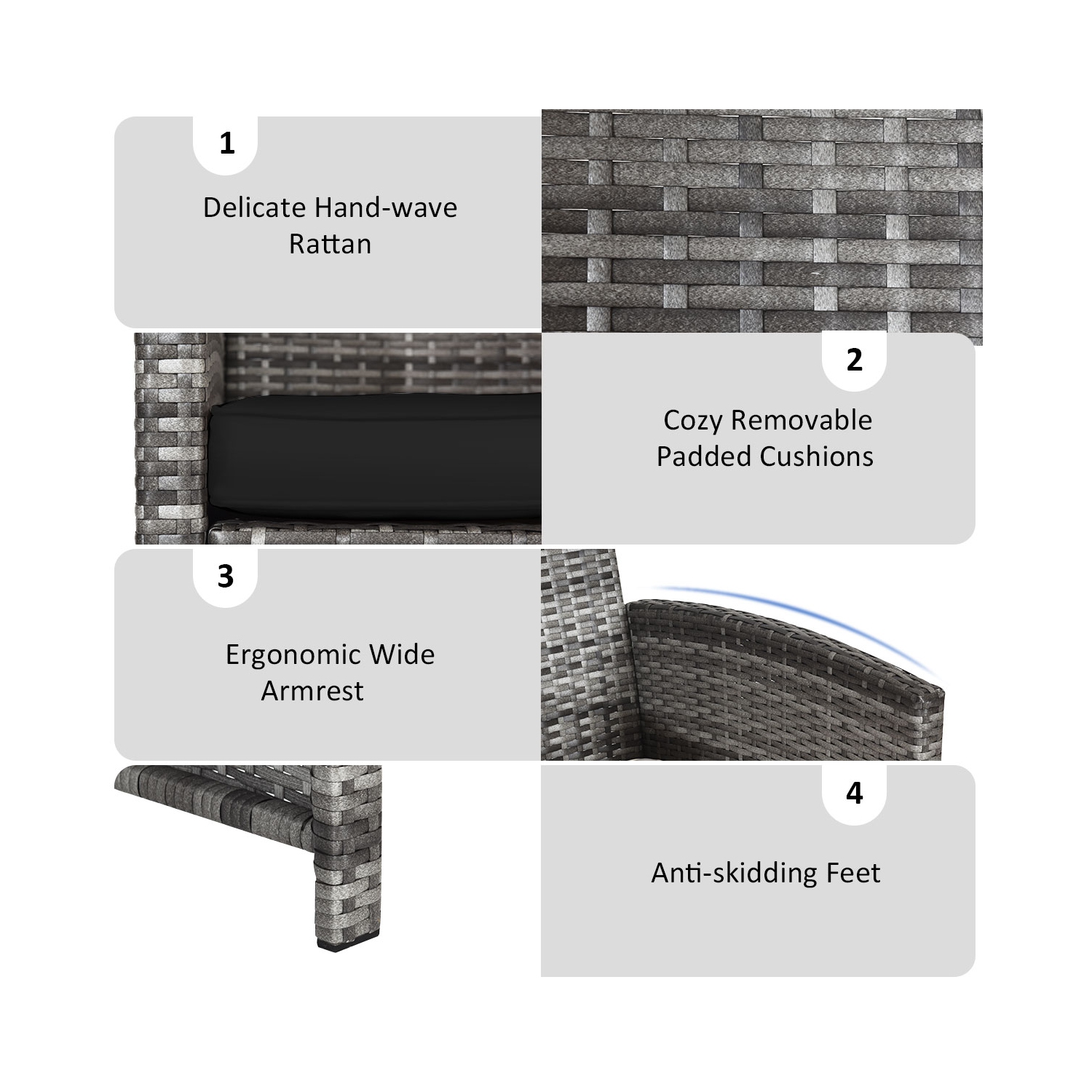 1

Delicate Hand-wave Rattan

2

Cozy Removable Padded Cushions

3

Ergonomic Wide Armrest

4

Anti-skidding Feet