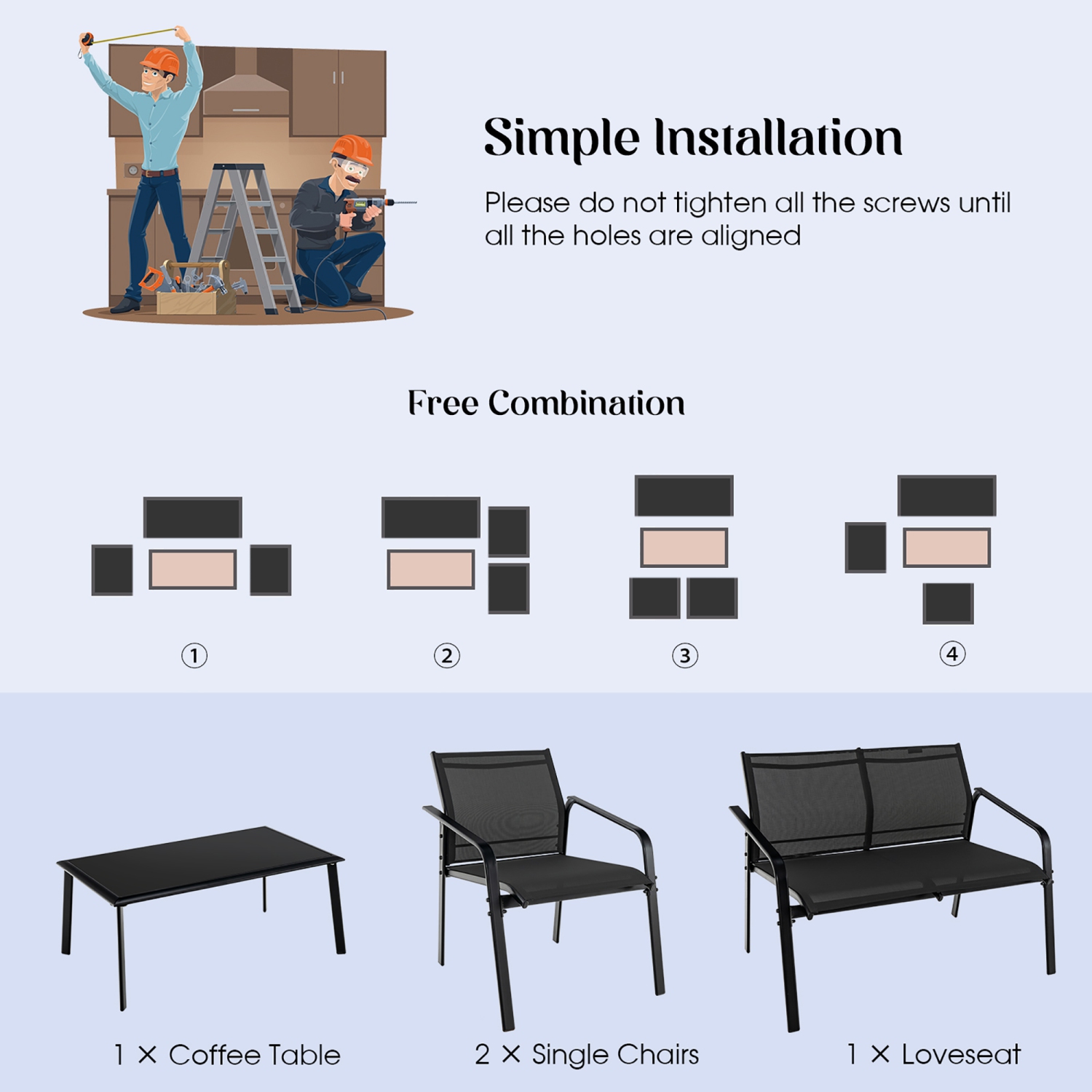 Simple Installation

Please do not tighten all the screws until all the holes are aligned

Free Combination

①

②

③

④

1 × Coffee Table

2 × Single Chairs

1 × Loveseat