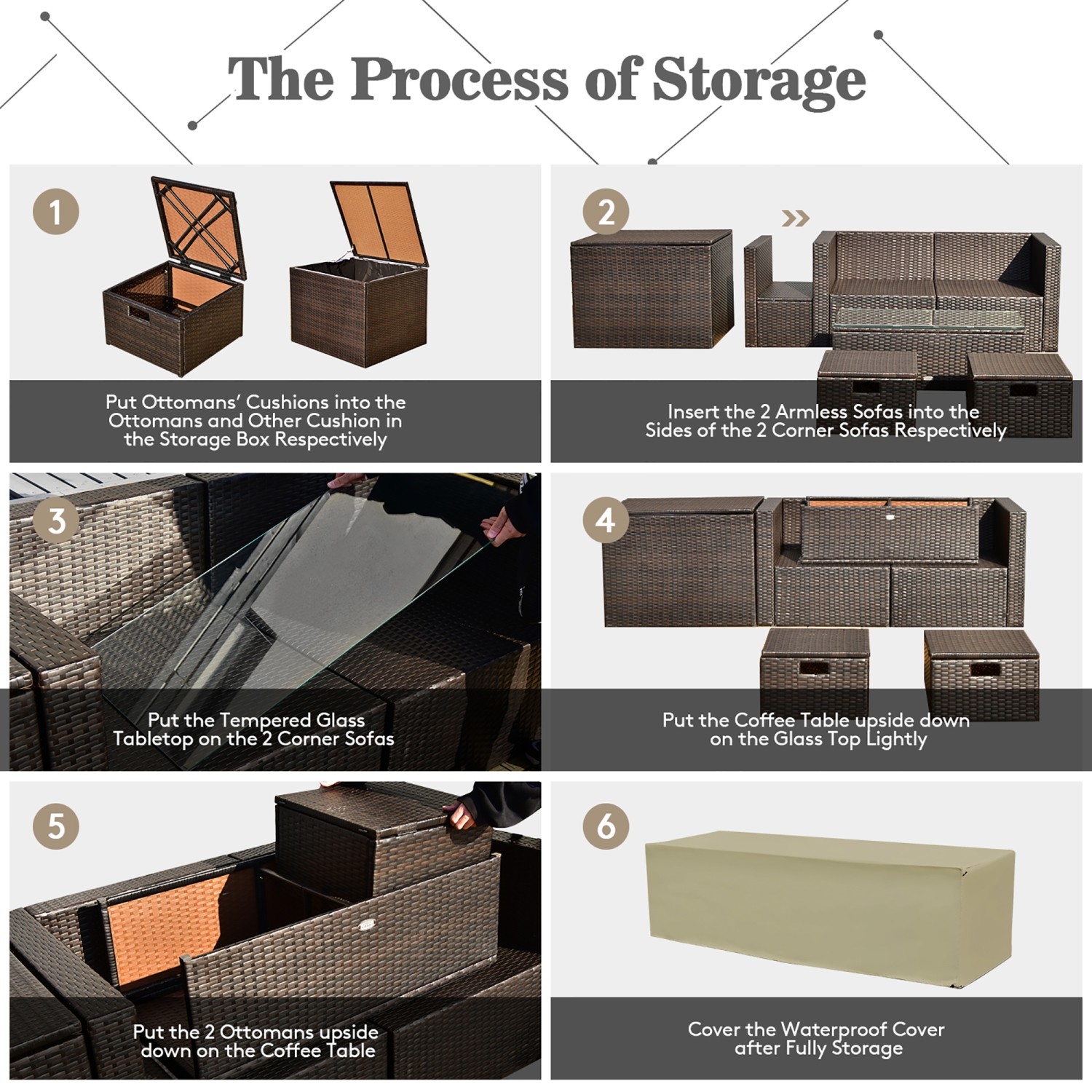 The Process of Storage

1

Put Ottomans' Cushions into the Ottomans and Other Cushion in the Storage Box Respectively

2

Insert the 2 Armless Sofas into the Sides of the 2 Corner Sofas Respectively

3

Put the Tempered Glass Tabletop on the 2 Corner Sofas

4

Put the Coffee Table upside down on the Glass Top Lightly

5

Put the 2 Ottomans upside down on the Coffee Table

6

Cover the Waterproof Cover after Fully Storage