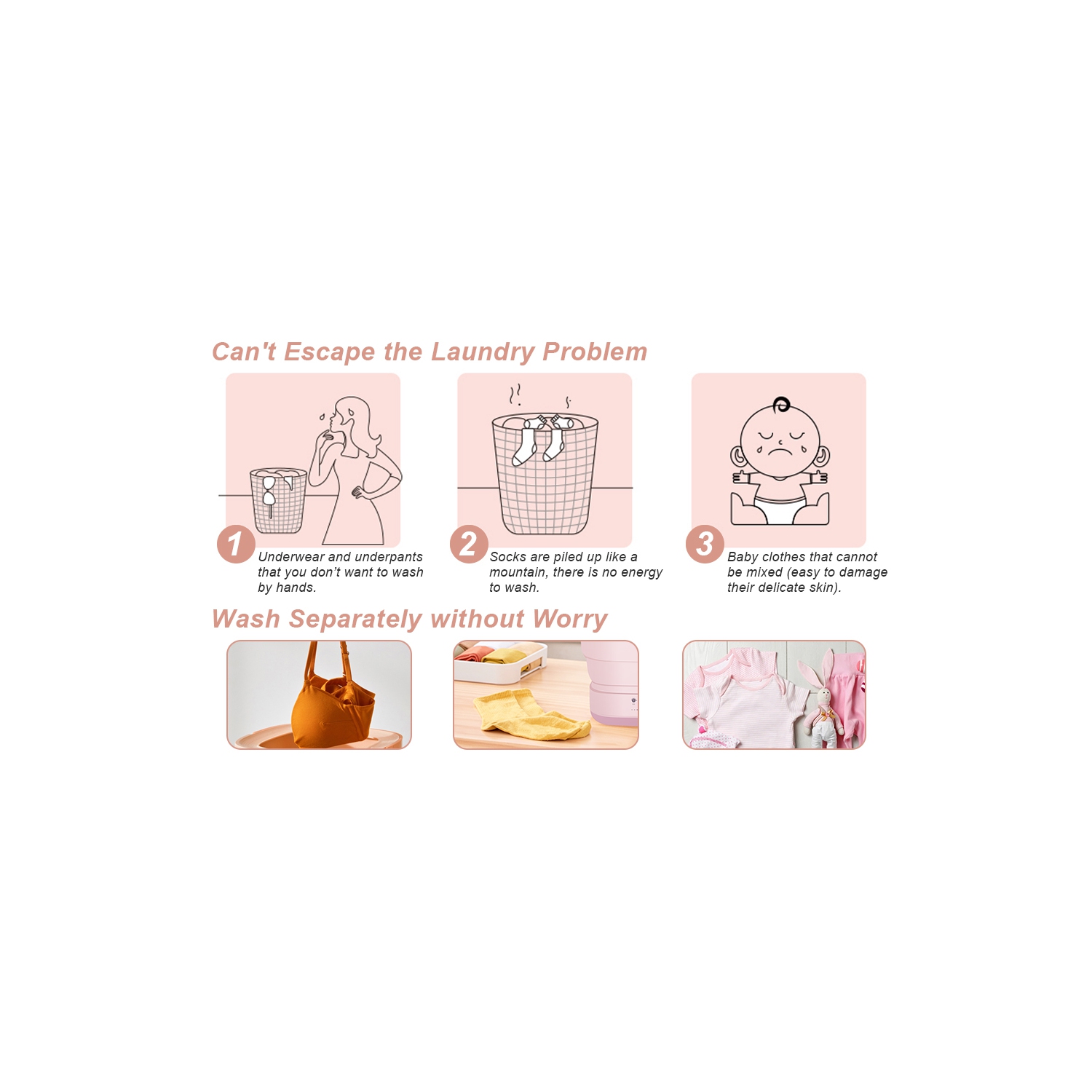 Can't Escape the Laundry Problem

1 Underwear and underpants that you don't want to wash by hands.

2 Socks are piled up like a mountain, there is no energy to wash.

3 Baby clothes that cannot be mixed (easy to damage their delicate skin).

Wash Separately without Worry