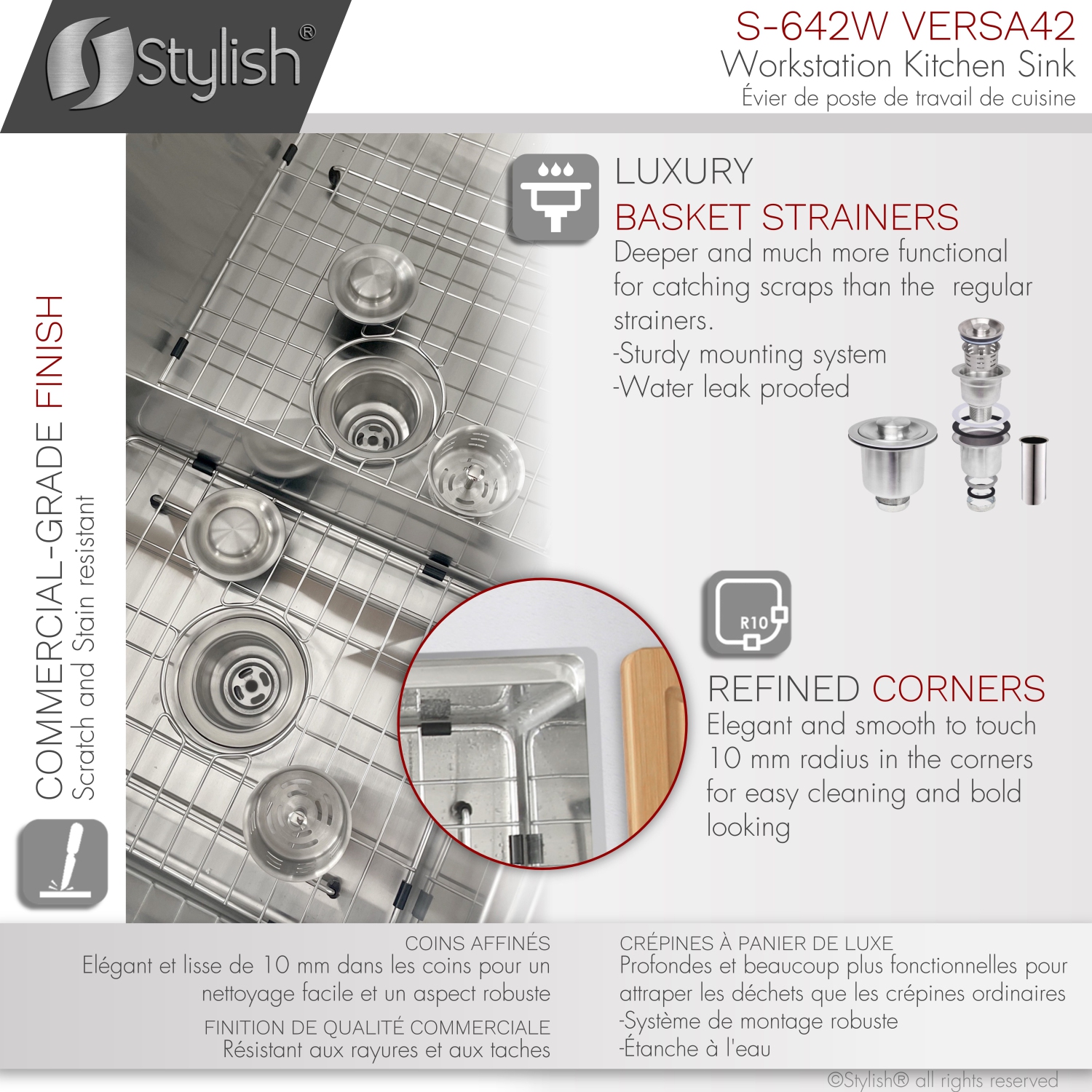 Stylish®

S-642W VERSA42
Workstation Kitchen Sink
Évier de poste de travail de cuisine

COMMERCIAL-GRADE FINISH
Scratch and Stain resistant

LUXURY
BASKET STRAINERS
Deeper and much more functional for catching scraps than the regular strainers.
-Sturdy mounting system
-Water leak proofed

R10

REFINED CORNERS
Elegant and smooth to touch 10 mm radius in the corners for easy cleaning and bold looking

COINS AFFINÉS
Elégant et lisse de 10 mm dans les coins pour un nettoyage facile et un aspect robuste

FINITION DE QUALITÉ COMMERCIALE
Résistant aux rayures et aux taches

CRÉPINES À PANIER DE LUXE
Profondes et beaucoup plus fonctionnelles pour attraper les déchets que les crépines ordinaires
-Système de montage robuste
-Étanche à l'eau

©Stylish® all rights reserved