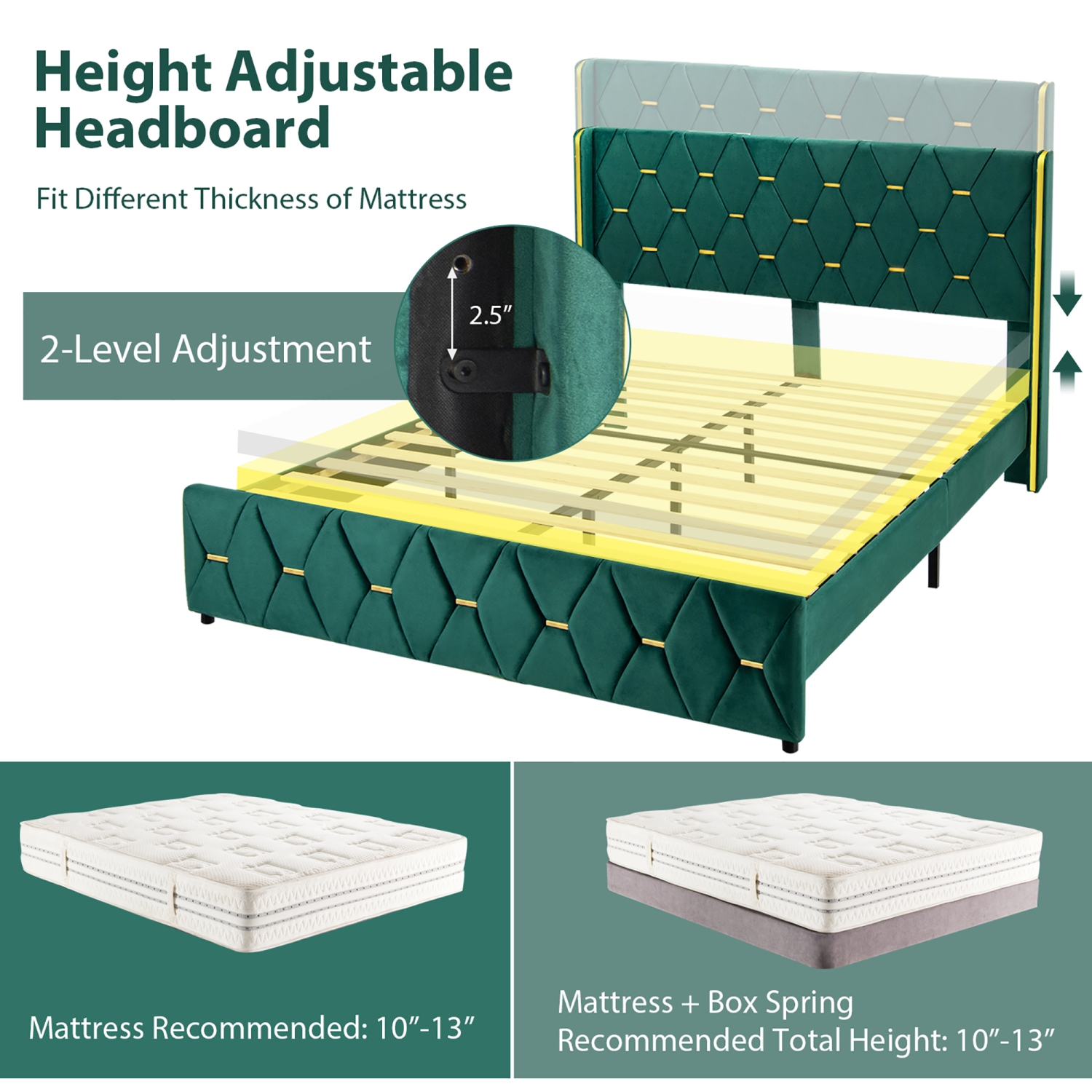 Height Adjustable Headboard

Fit Different Thickness of Mattress

2-Level Adjustment

2.5”

Mattress Recommended: 10”-13”

Mattress + Box Spring
Recommended Total Height: 10”-13”