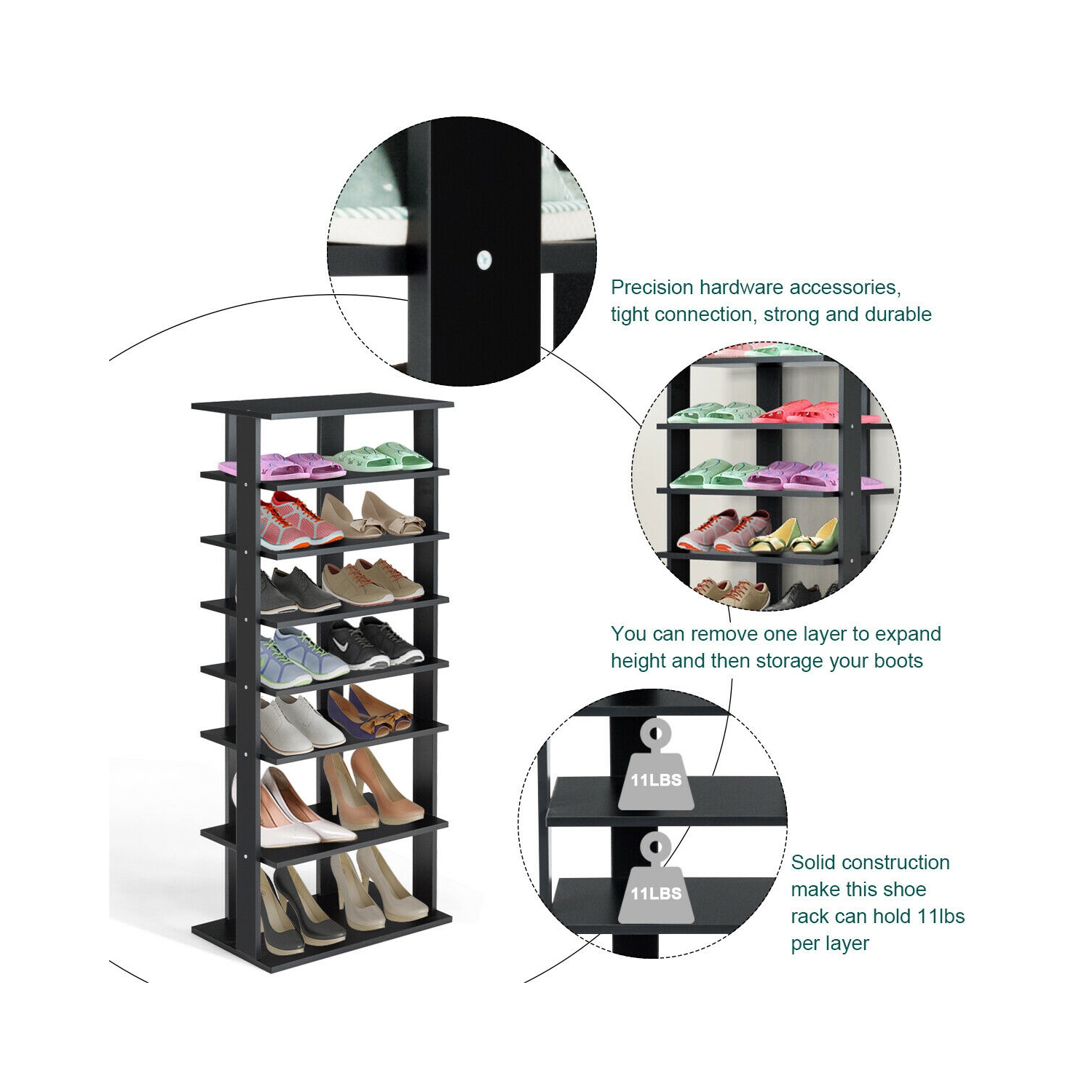 Precision hardware accessories, tight connection, strong and durable

You can remove one layer to expand height and then storage your boots

11LBS

11LBS

Solid construction make this shoe rack can hold 11lbs per layer