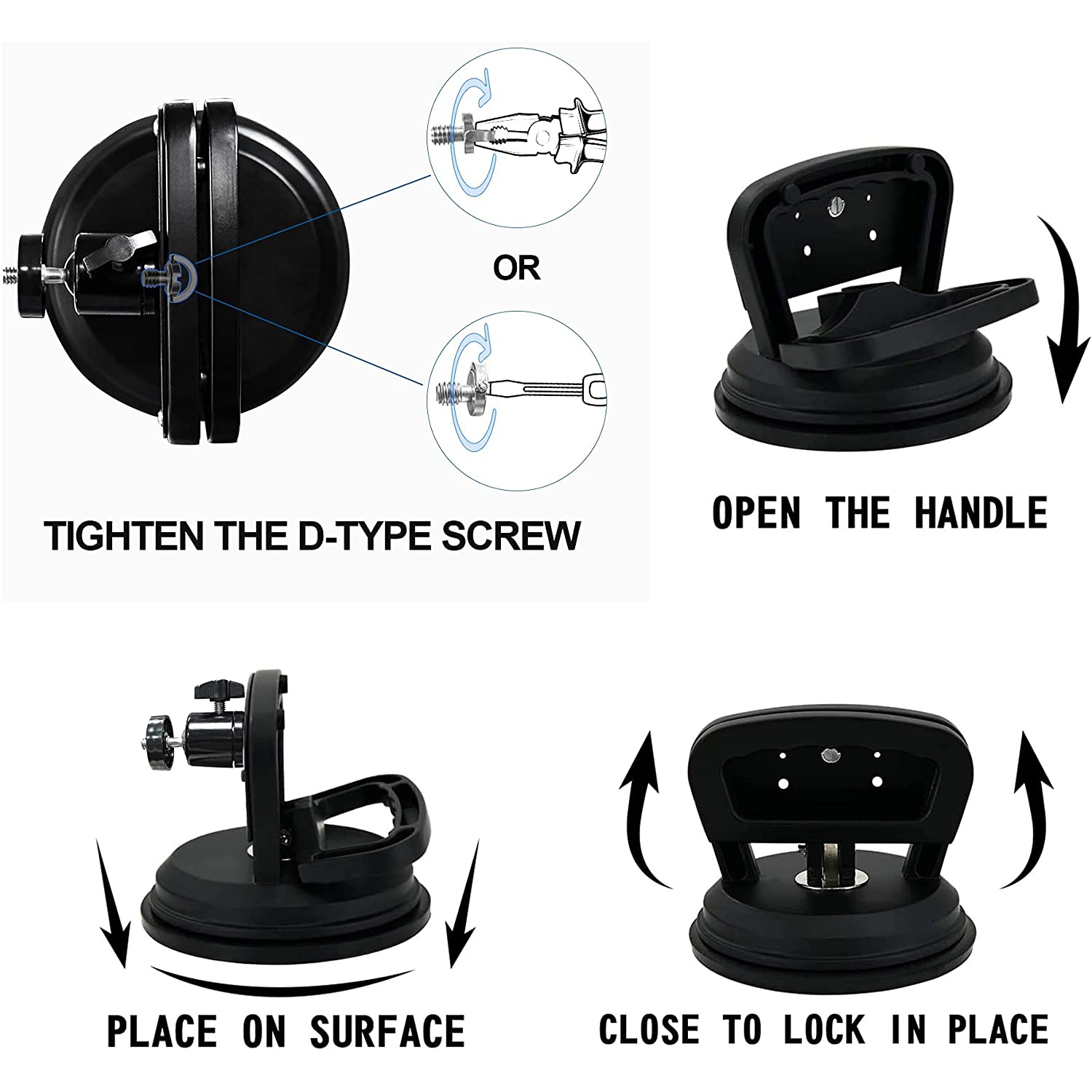 OR

TIGHTEN THE D-TYPE SCREW

OPEN THE HANDLE

PLACE ON SURFACE

CLOSE TO LOCK IN PLACE