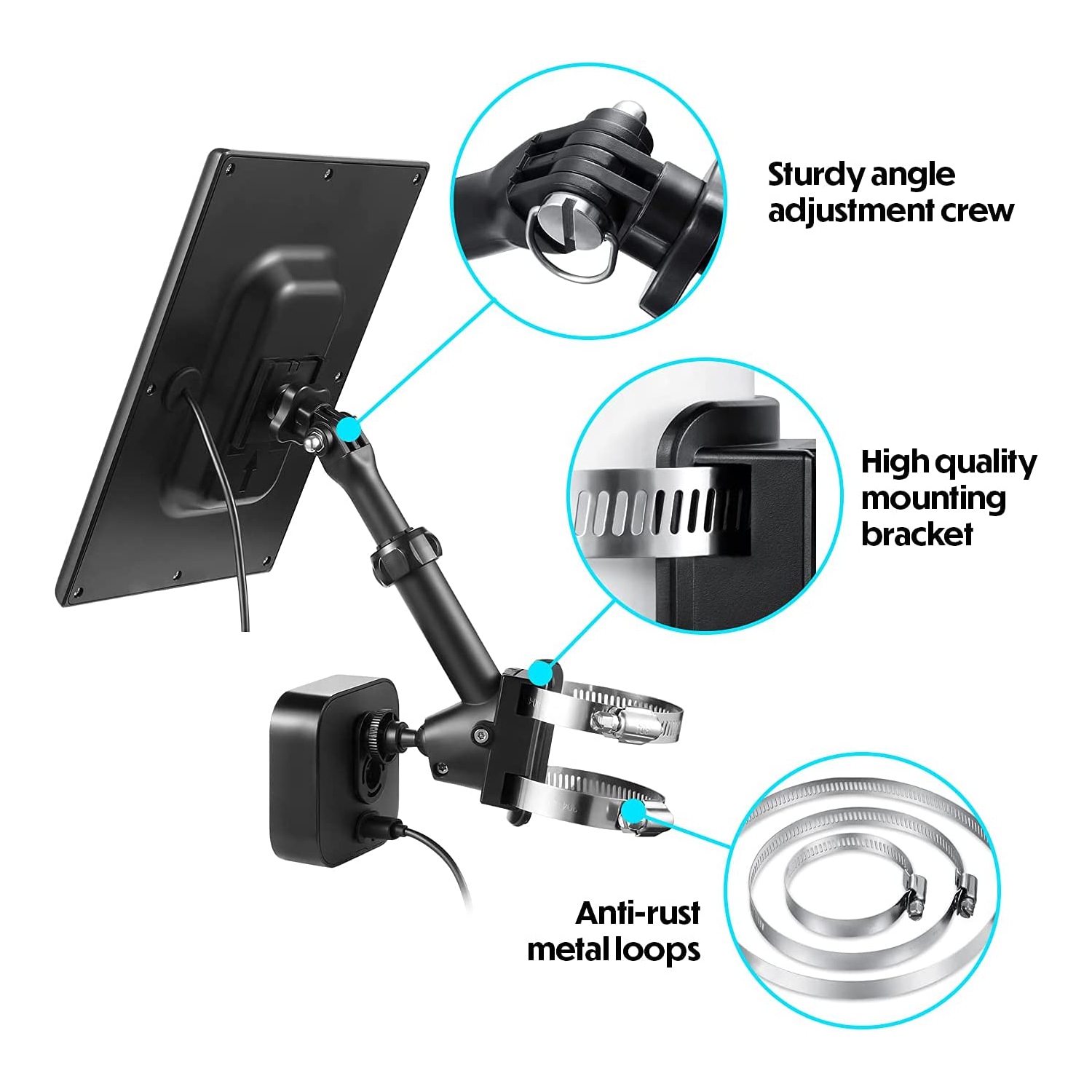 Sturdy angle adjustment crew

High quality mounting bracket

Anti-rust metal loops