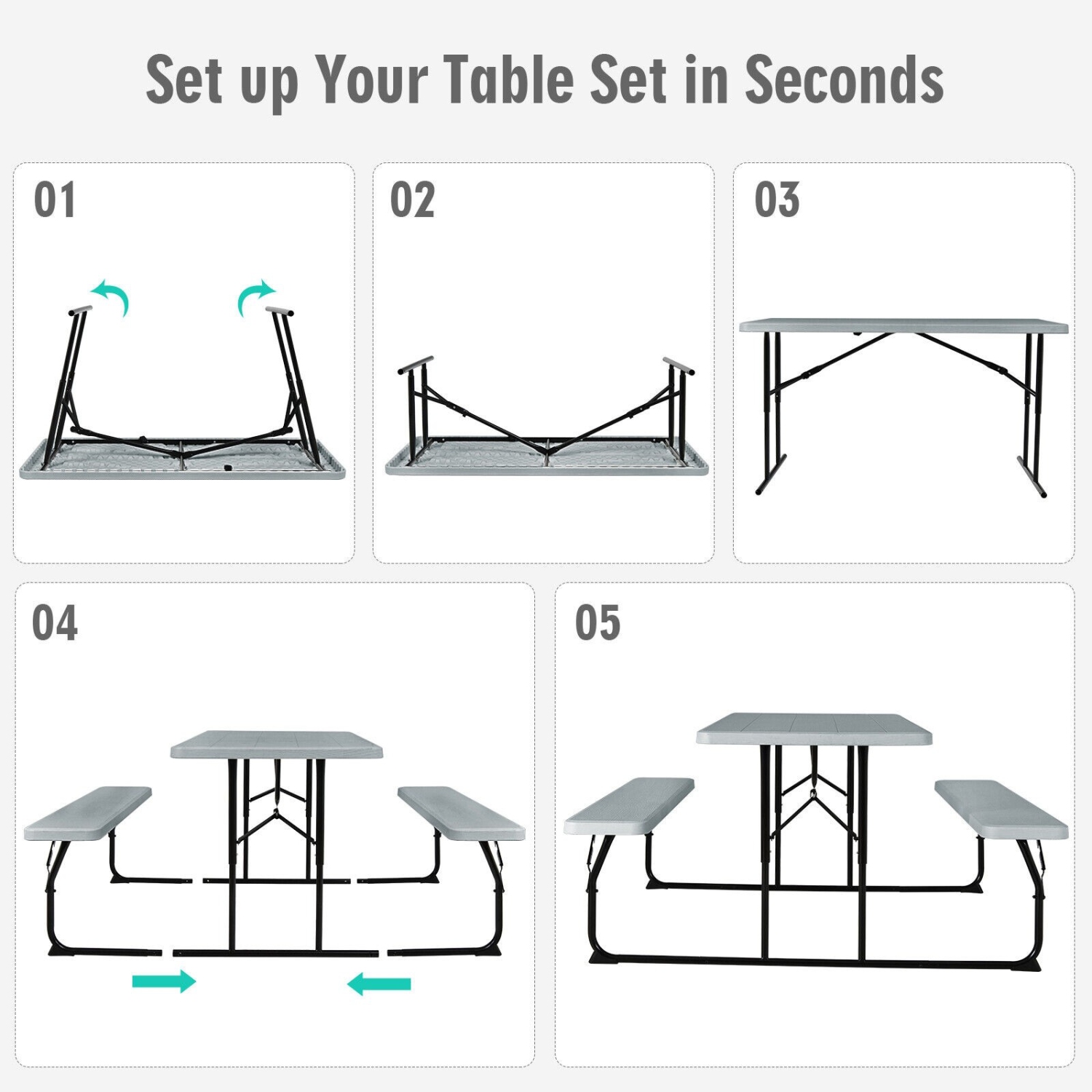 Set up Your Table Set in Seconds

01

02

03

04

05