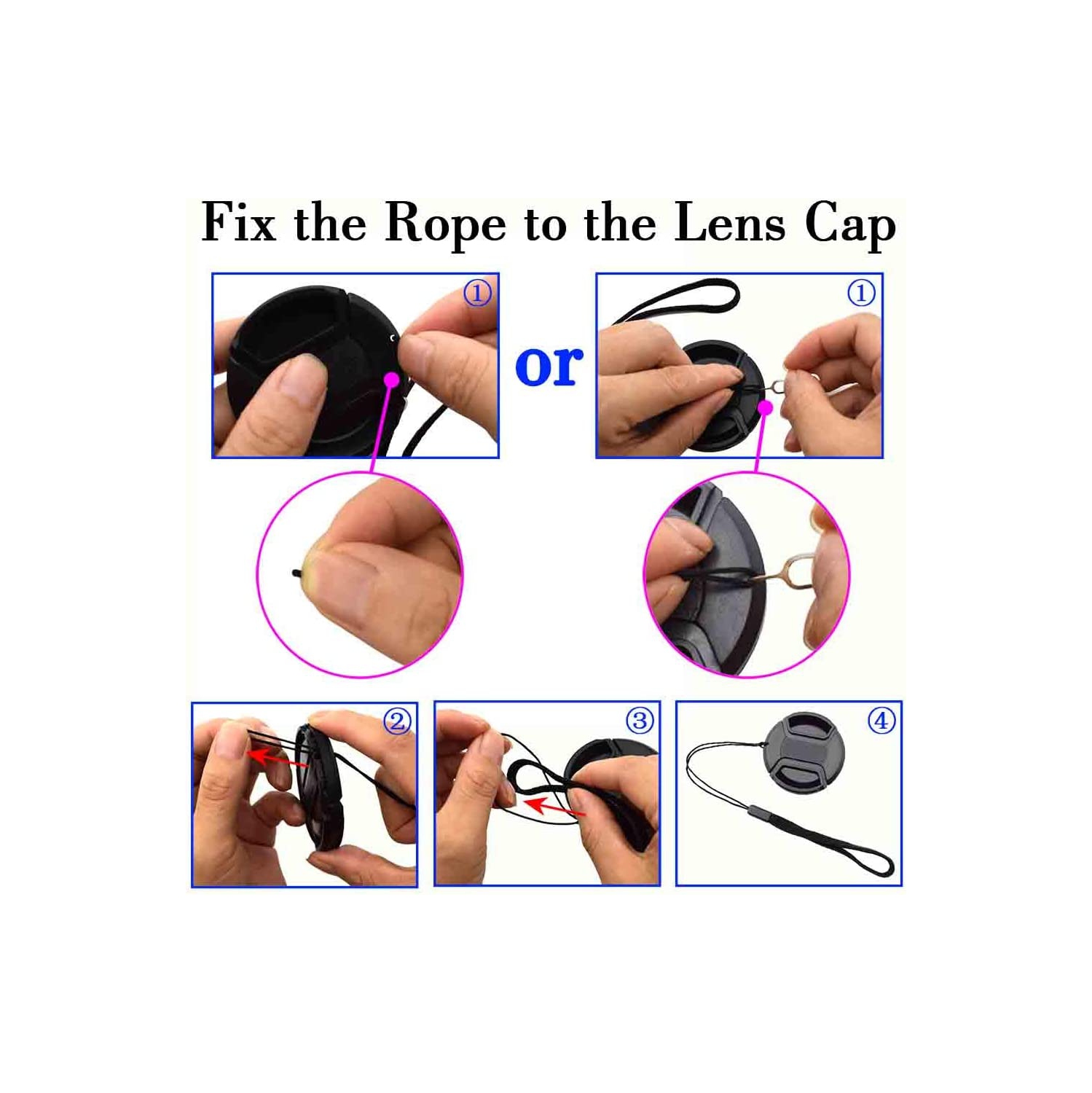 Fix the Rope to the Lens Cap

①

or

①

②

③

④