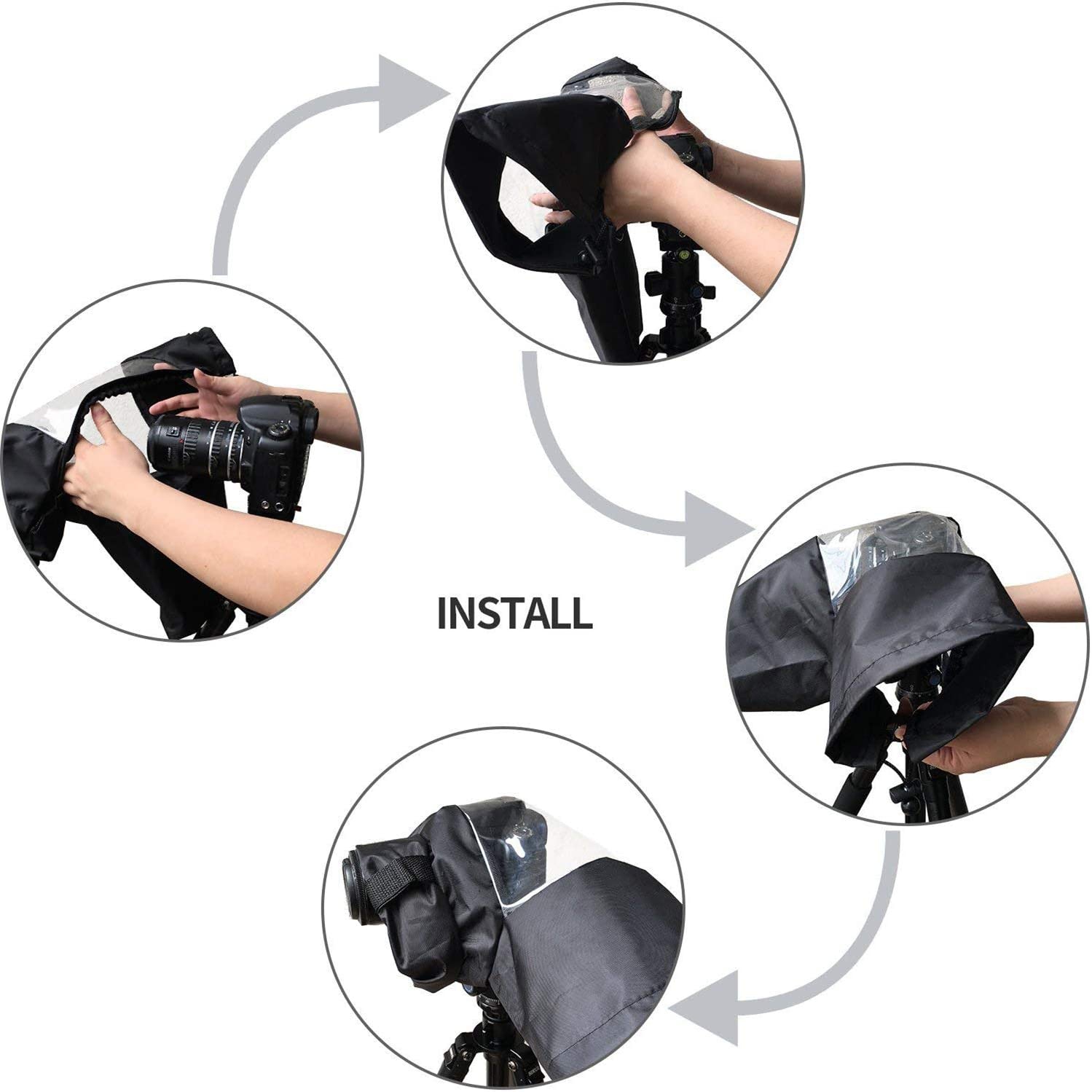 INSTALL