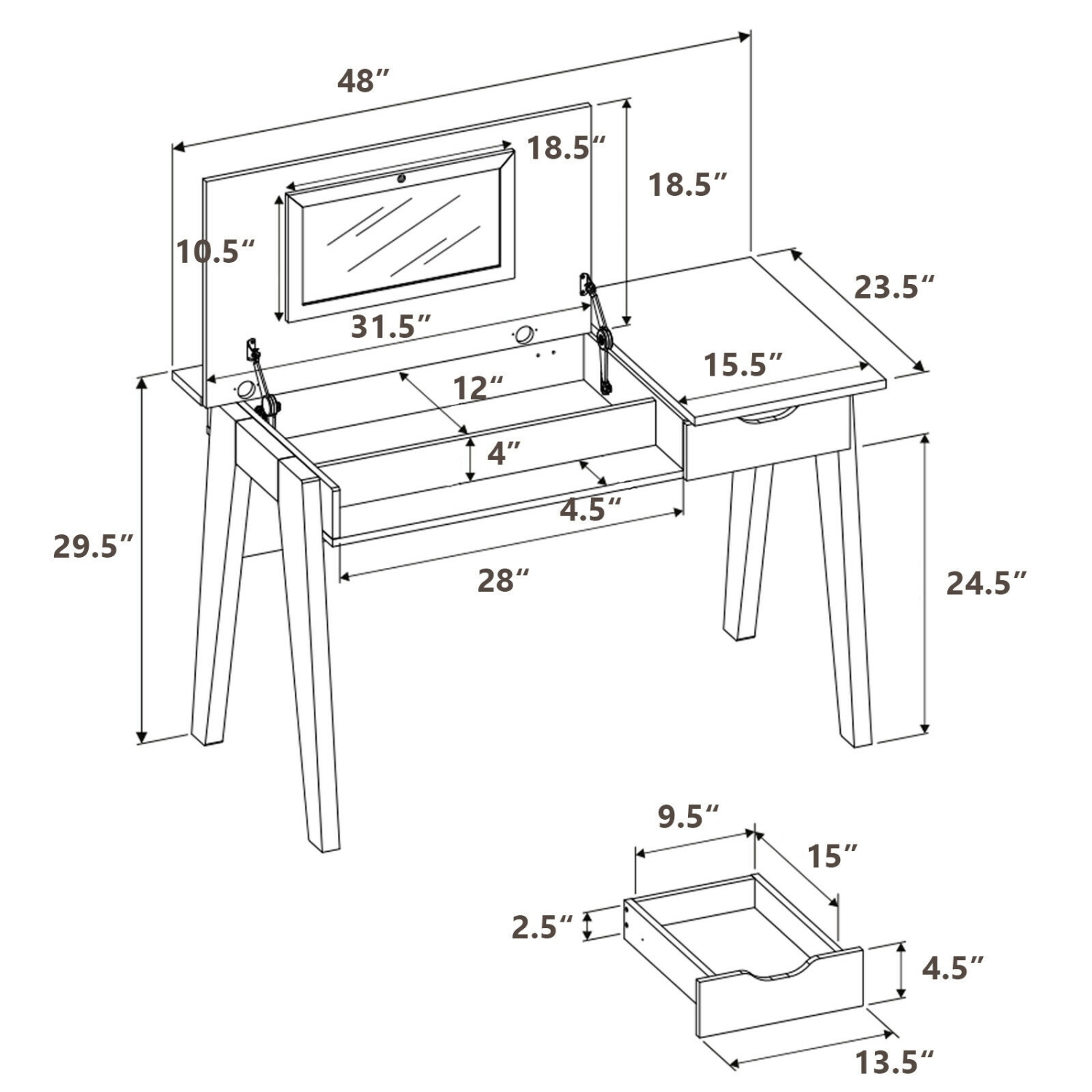 48″
18.5″
18.5″
10.5″
23.5″
31.5″
15.5″
12″
4″
4.5″
29.5″
28″
24.5″
9.5″
15″
2.5″
4.5″
13.5″