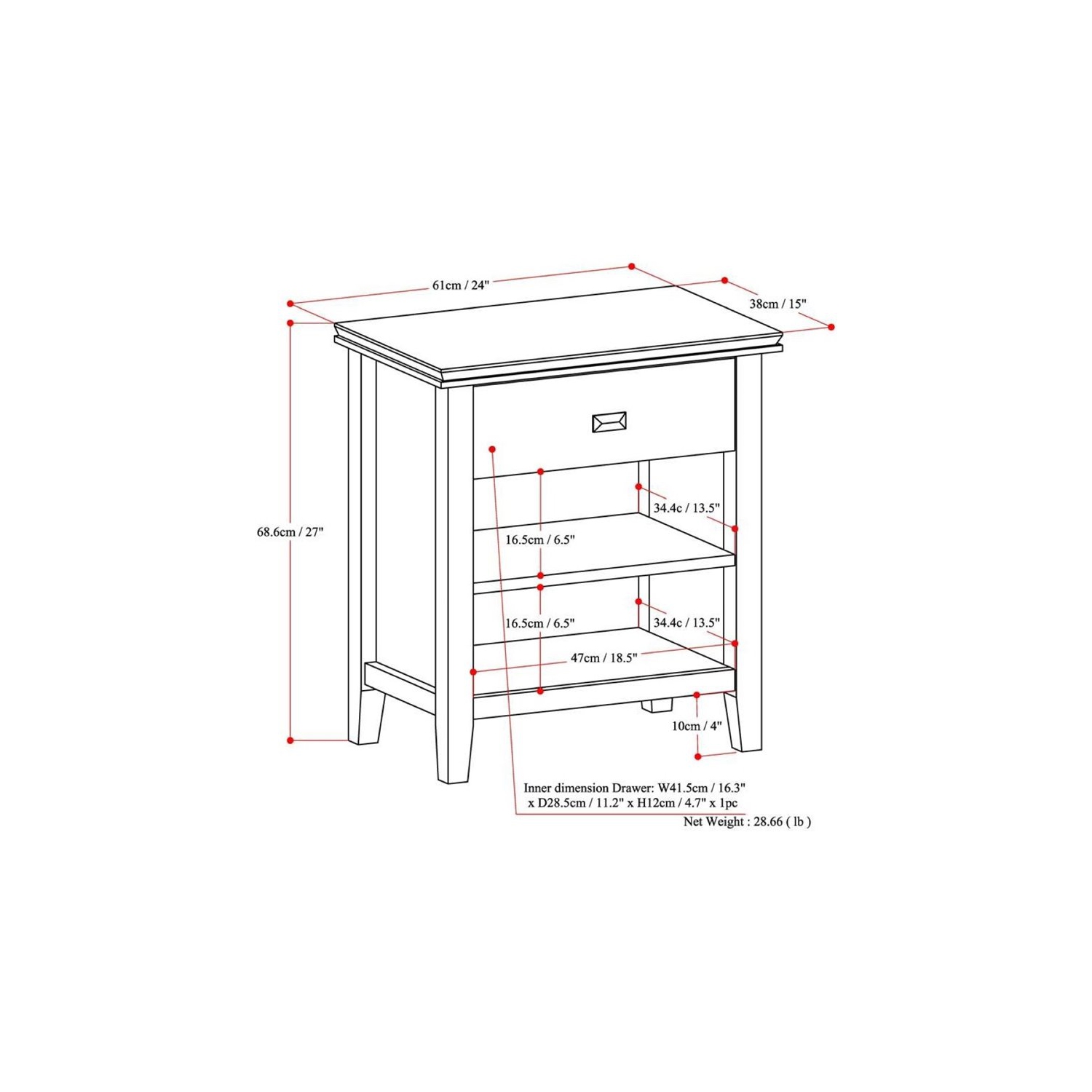 61cm / 24"

38cm / 15"

68.6cm / 27"

34.4c / 13.5"

16.5cm / 6.5"

16.5cm / 6.5"

34.4c / 13.5"

47cm / 18.5"

10cm / 4"

Inner dimension Drawer: W41.5cm / 16.3" x D28.5cm / 11.2" x H12cm / 4.7" x 1pc

Net Weight : 28.66 ( lb )