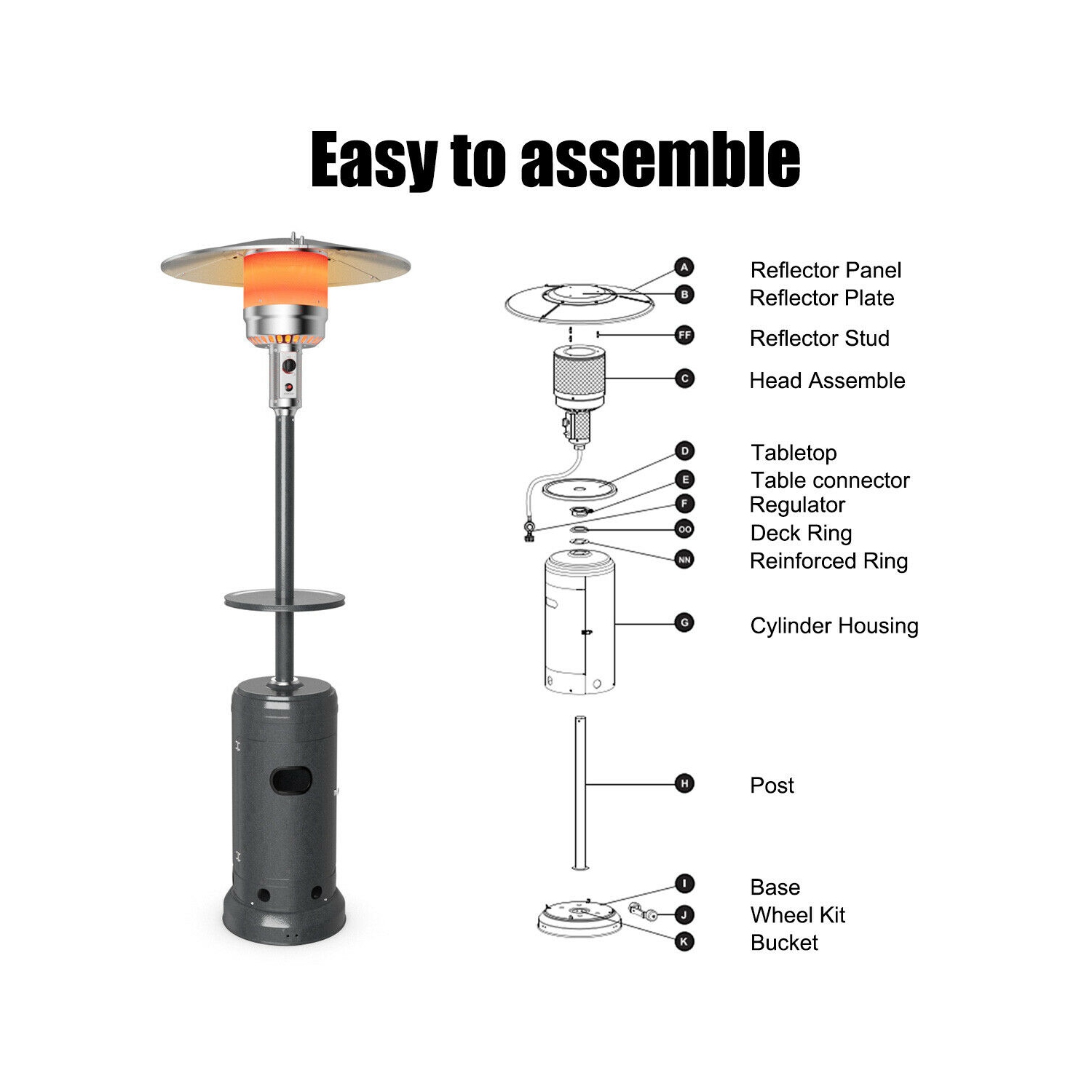 Easy to assemble

A Reflector Panel
B Reflector Plate
FF Reflector Stud
C Head Assemble
D Tabletop
E Table connector
F Regulator
OO Deck Ring
NN Reinforced Ring
G Cylinder Housing
H Post
I Base
J Wheel Kit
K Bucket