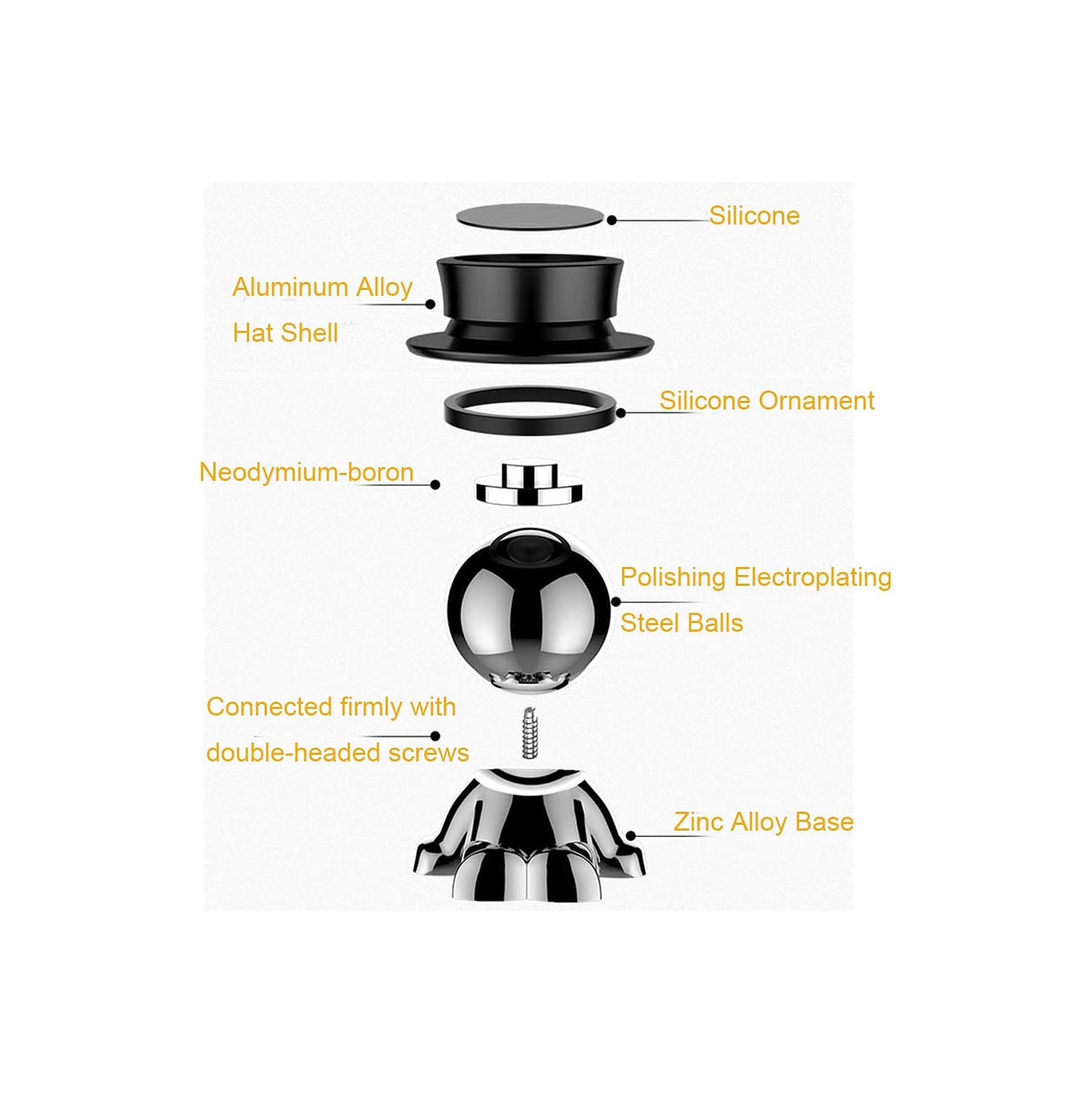 Silicone

Aluminum Alloy
Hat Shell

Silicone Ornament

Neodymium-boron

Polishing Electroplating
Steel Balls

Connected firmly with
double-headed screws

Zinc Alloy Base