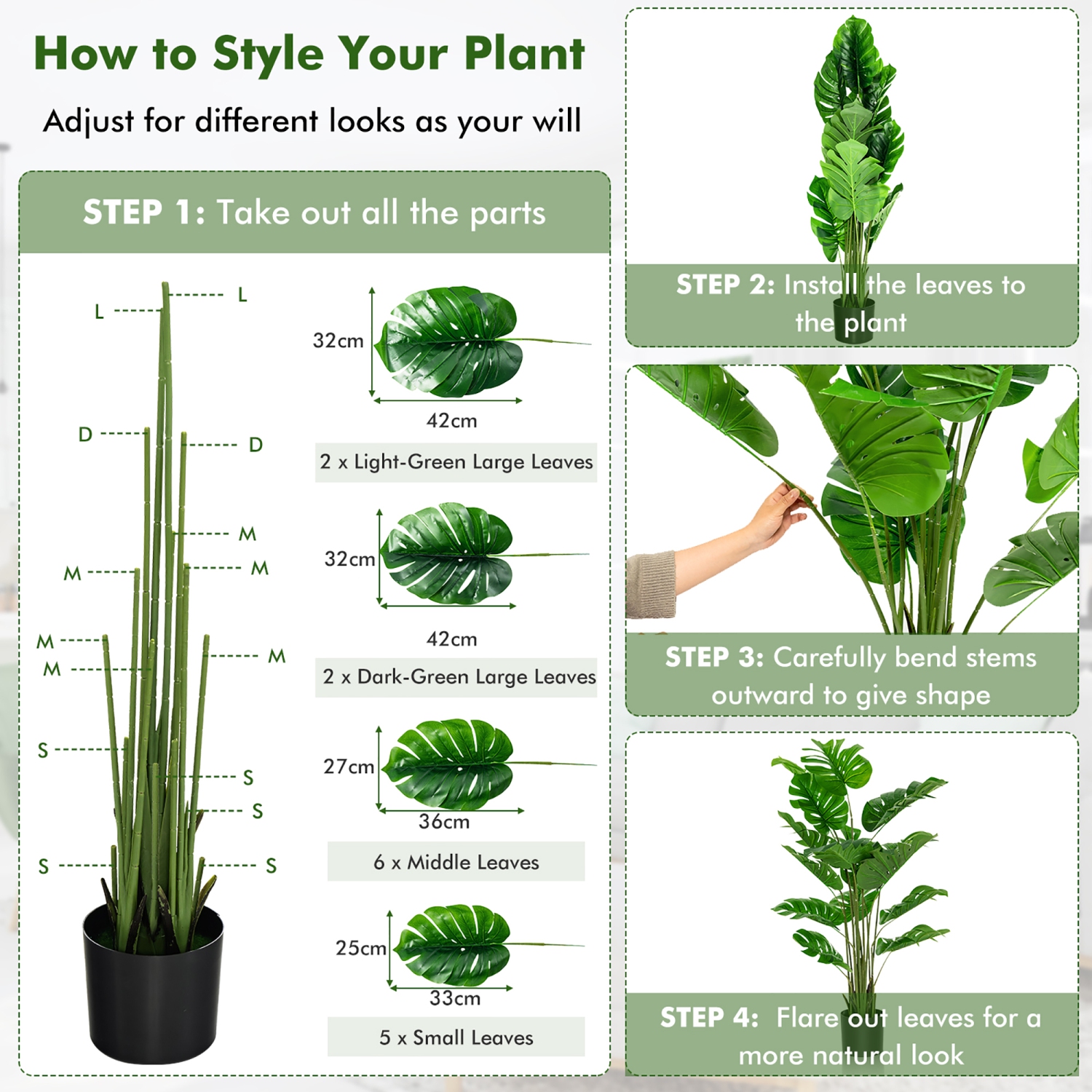 How to Style Your Plant

Adjust for different looks as your will

STEP 1: Take out all the parts

L
L
D
D
M
M
M
M
M
M
S
S
S
S
S

32cm
42cm
2 x Light-Green Large Leaves

32cm
42cm
2 x Dark-Green Large Leaves

27cm
36cm
6 x Middle Leaves

25cm
33cm
5 x Small Leaves

STEP 2: Install the leaves to the plant

STEP 3: Carefully bend stems outward to give shape

STEP 4: Flare out leaves for a more natural look