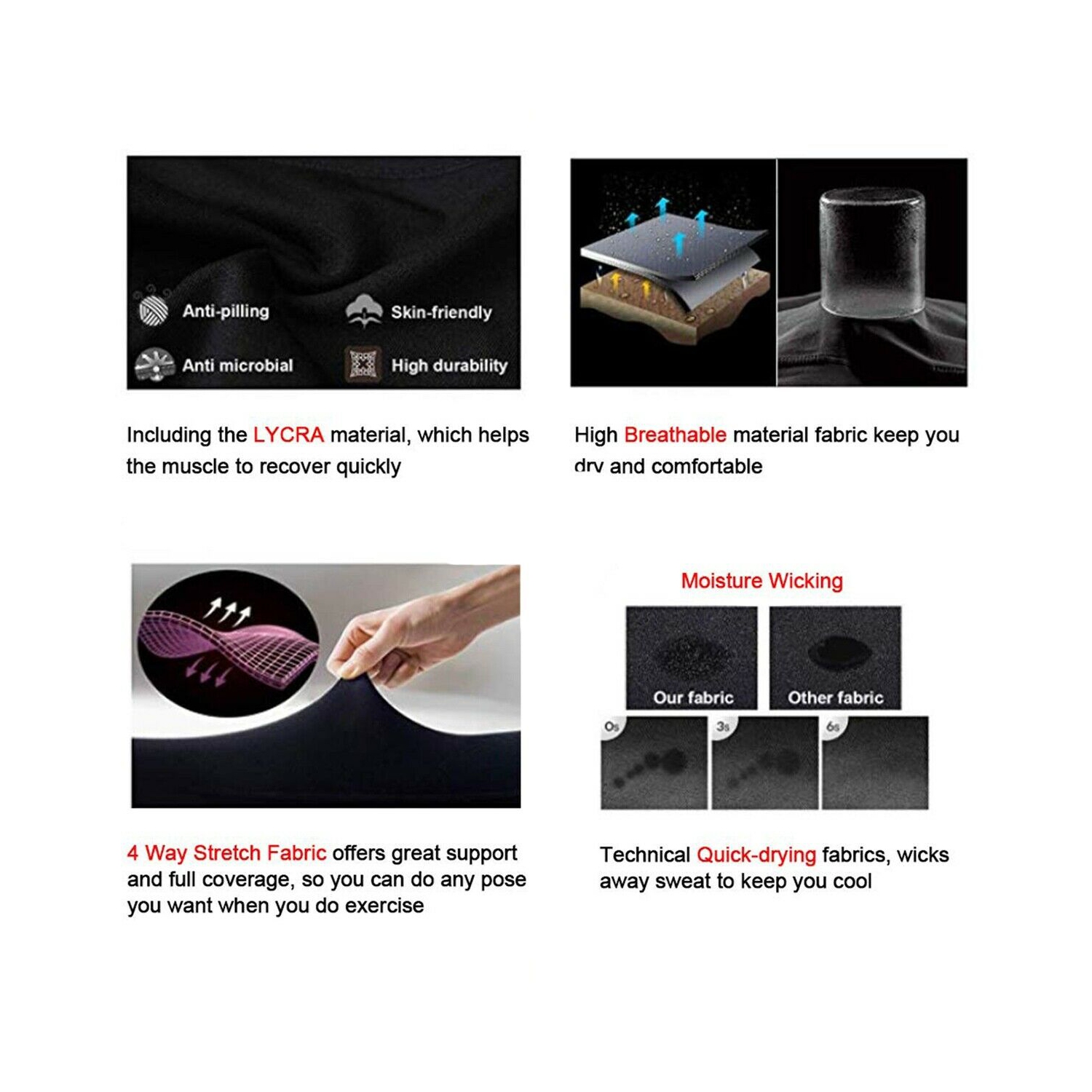 Anti-pilling
Skin-friendly
Anti microbial
High durability

Including the LYCRA material, which helps the muscle to recover quickly

High Breathable material fabric keep you dry and comfortable

4 Way Stretch Fabric offers great support and full coverage, so you can do any pose you want when you do exercise

Moisture Wicking

Our fabric
Other fabric
0s
3s
6s

Technical Quick-drying fabrics, wicks away sweat to keep you cool