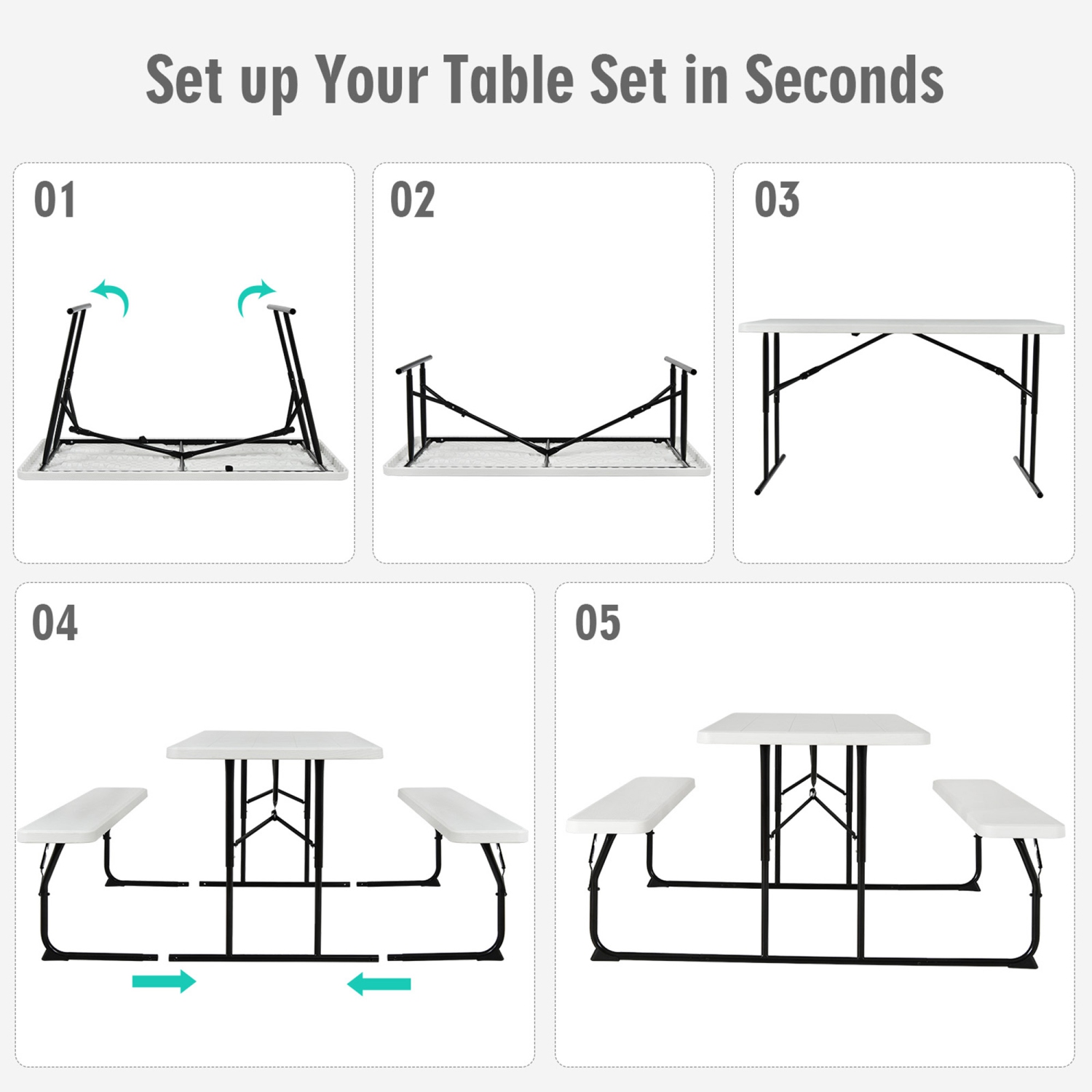 Set up Your Table Set in Seconds

01

02

03

04

05