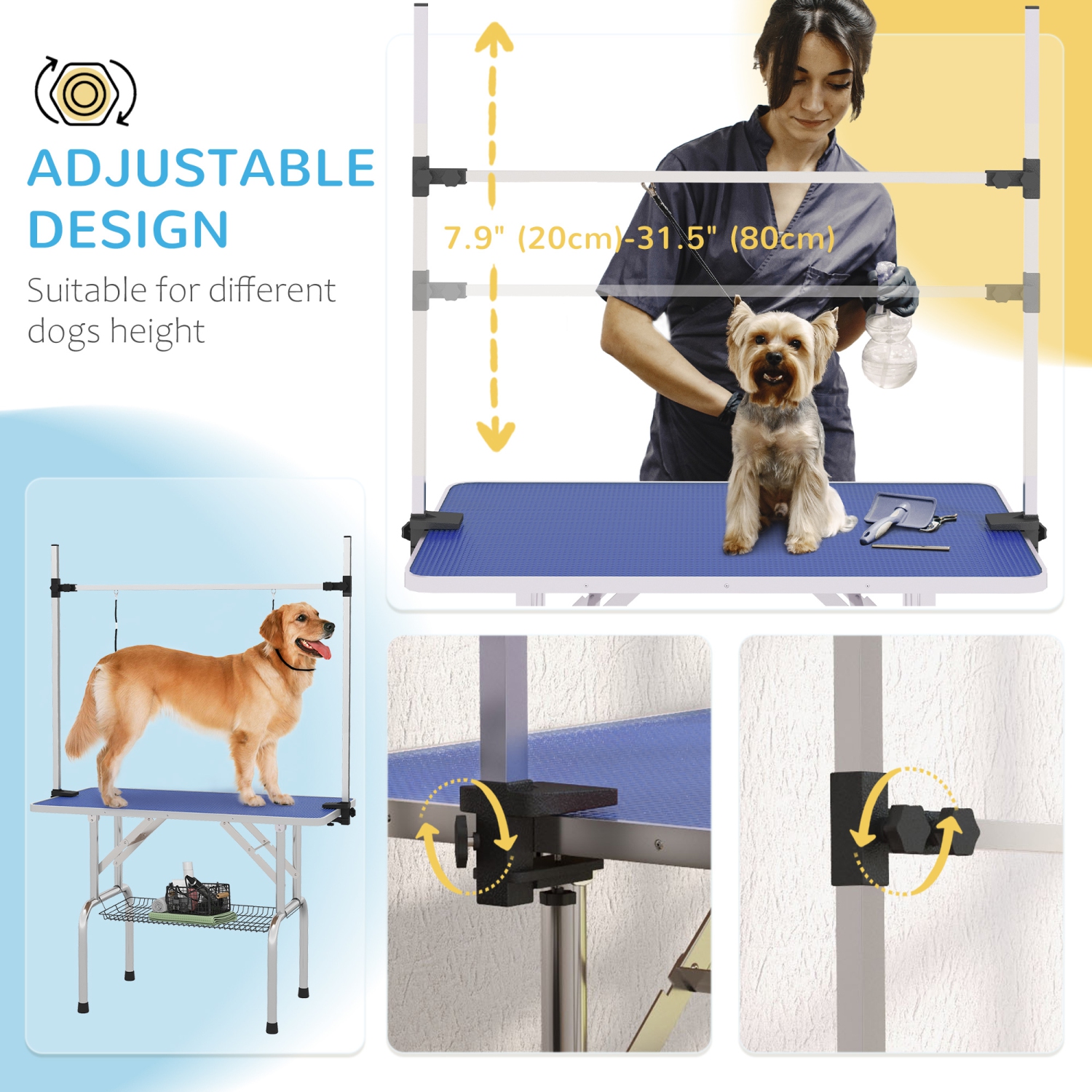 ADJUSTABLE DESIGN

Suitable for different dogs height

7.9" (20cm)-31.5" (80cm)