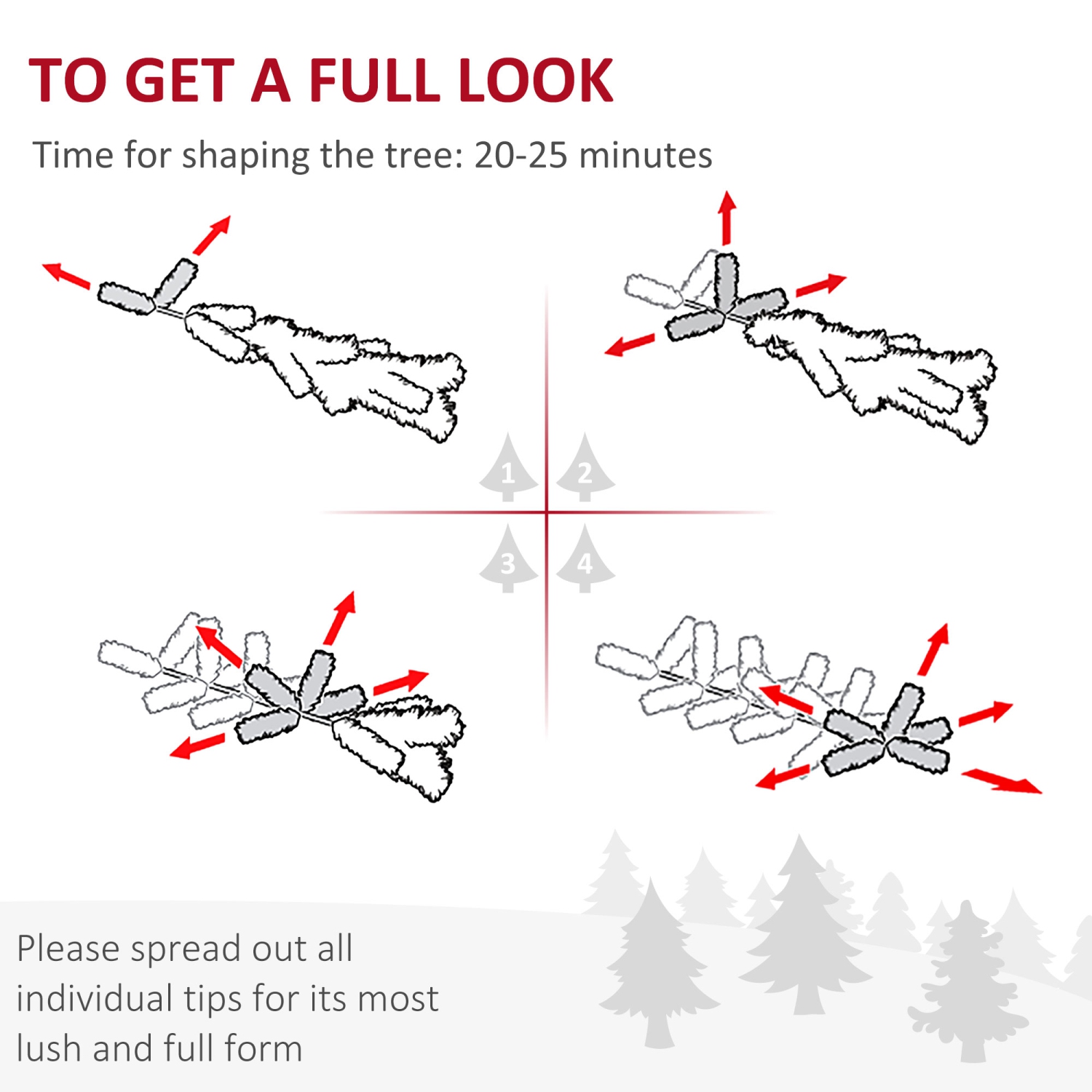 TO GET A FULL LOOK

Time for shaping the tree: 20-25 minutes

1 2 3 4

Please spread out all individual tips for its most lush and full form