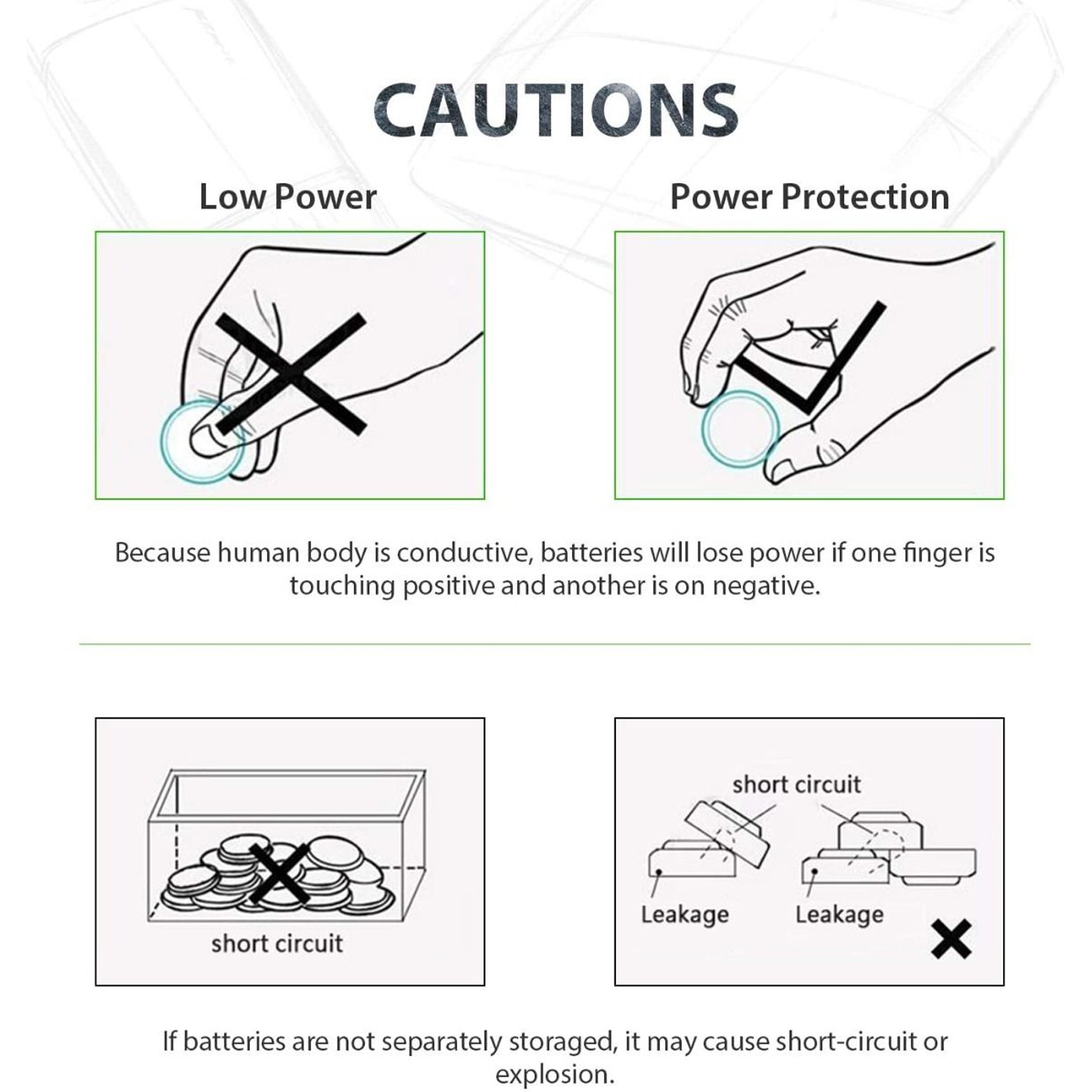 CAUTIONS

Low Power

Power Protection

Because human body is conductive, batteries will lose power if one finger is touching positive and another is on negative.

short circuit

short circuit

Leakage

Leakage

If batteries are not separately storaged, it may cause short-circuit or explosion.