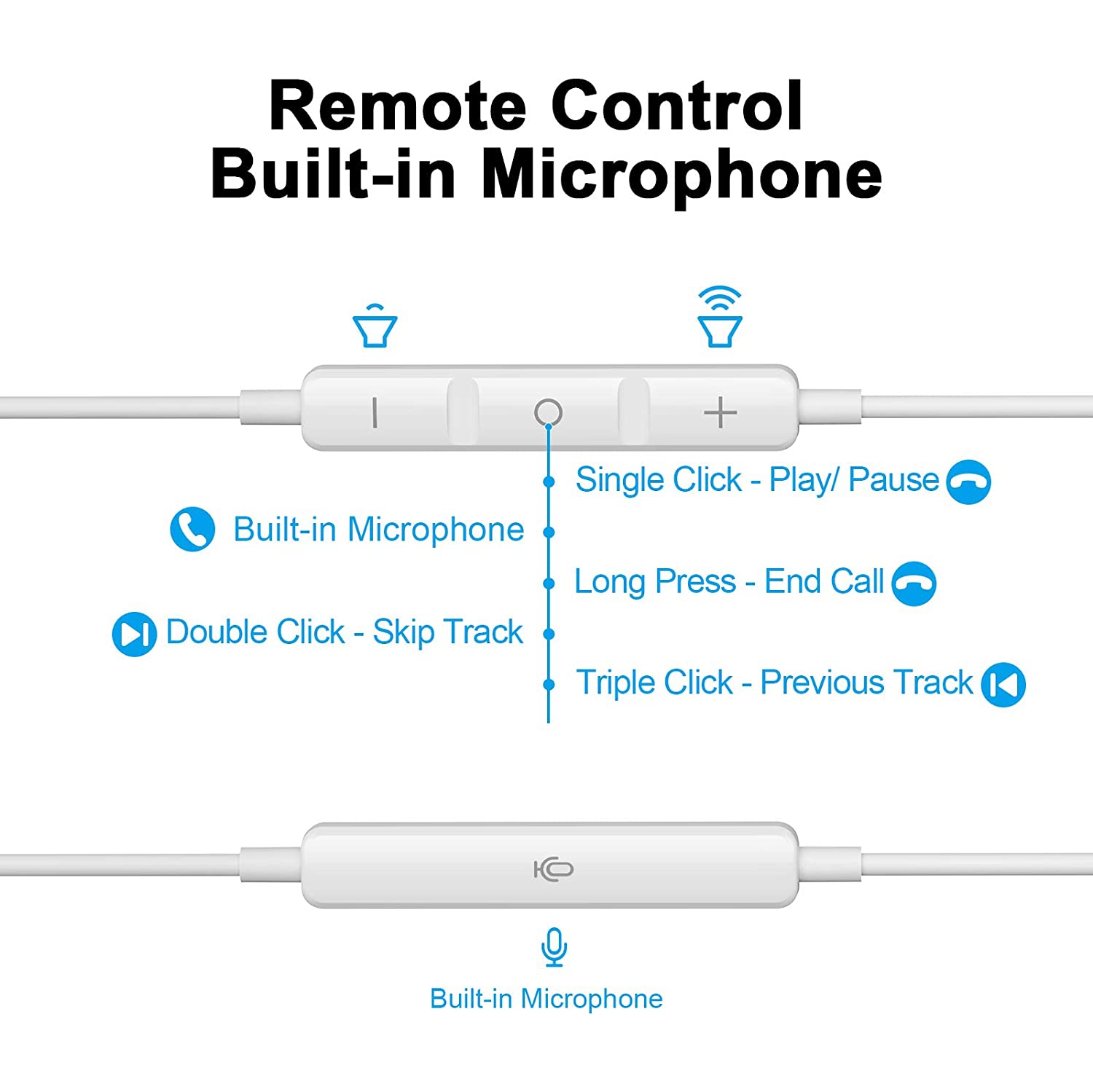 Remote Control
Built-in Microphone

Single Click - Play/ Pause

Built-in Microphone

Long Press - End Call

Double Click - Skip Track

Triple Click - Previous Track

Built-in Microphone