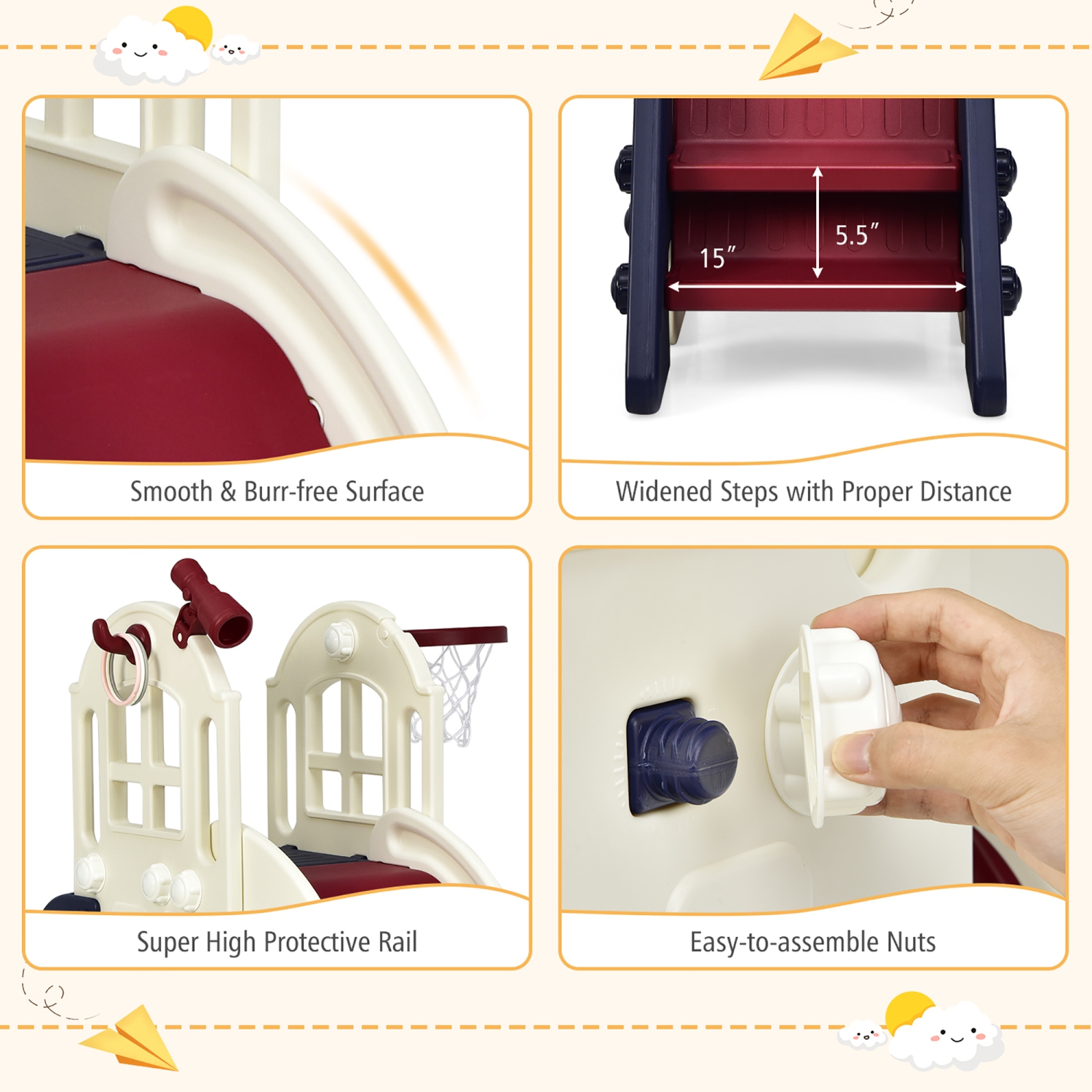 Smooth & Burr-free Surface

5.5″
15″
Widened Steps with Proper Distance

Super High Protective Rail

Easy-to-assemble Nuts