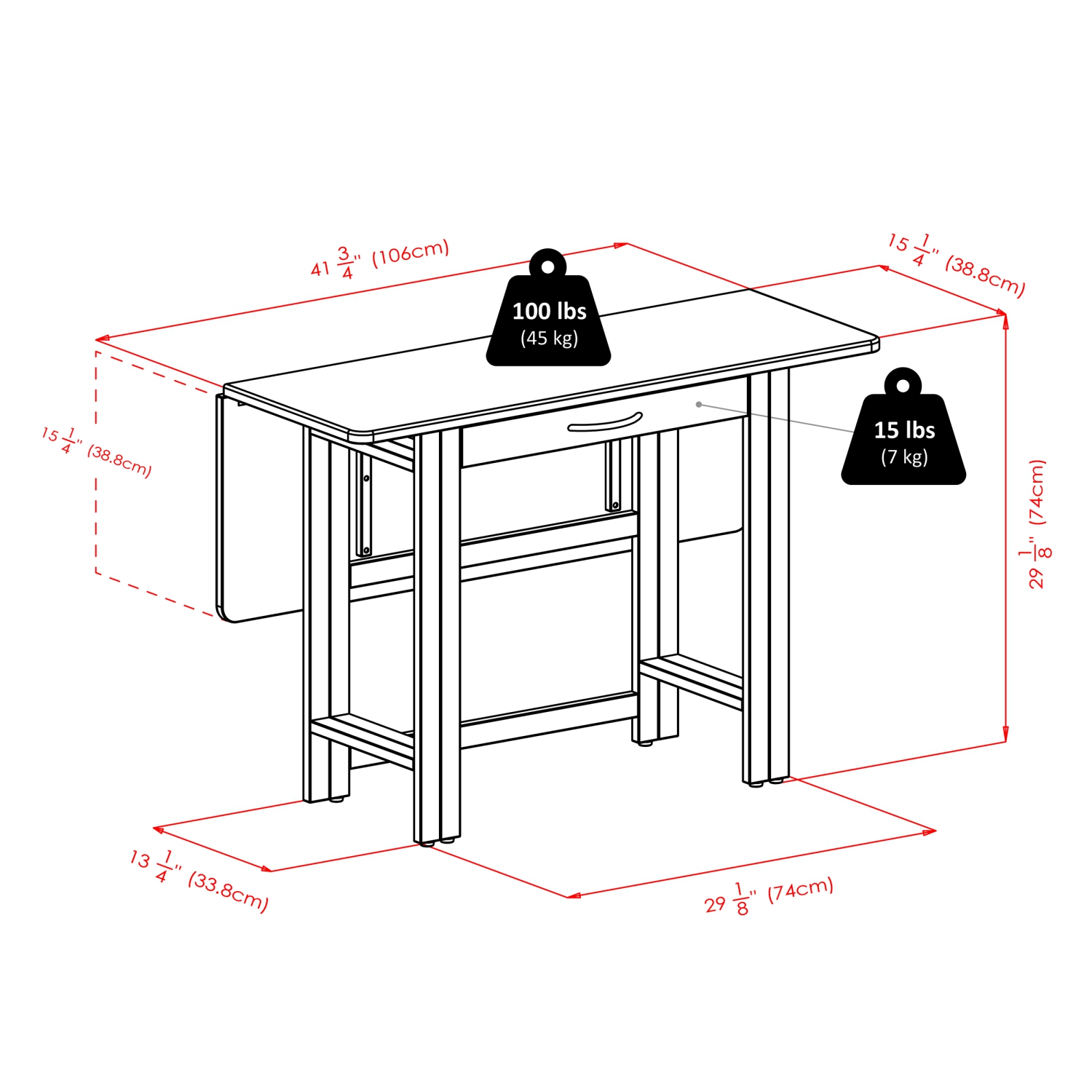 $41\frac{3}{4}$" (106cm)

$15\frac{1}{4}$" (38.8cm)

100 lbs
(45 kg)

$15\frac{1}{4}$" (38.8cm)

15 lbs
(7 kg)

$29\frac{1}{8}$" (74cm)

$13\frac{1}{4}$" (33.8cm)

$29\frac{1}{8}$" (74cm)