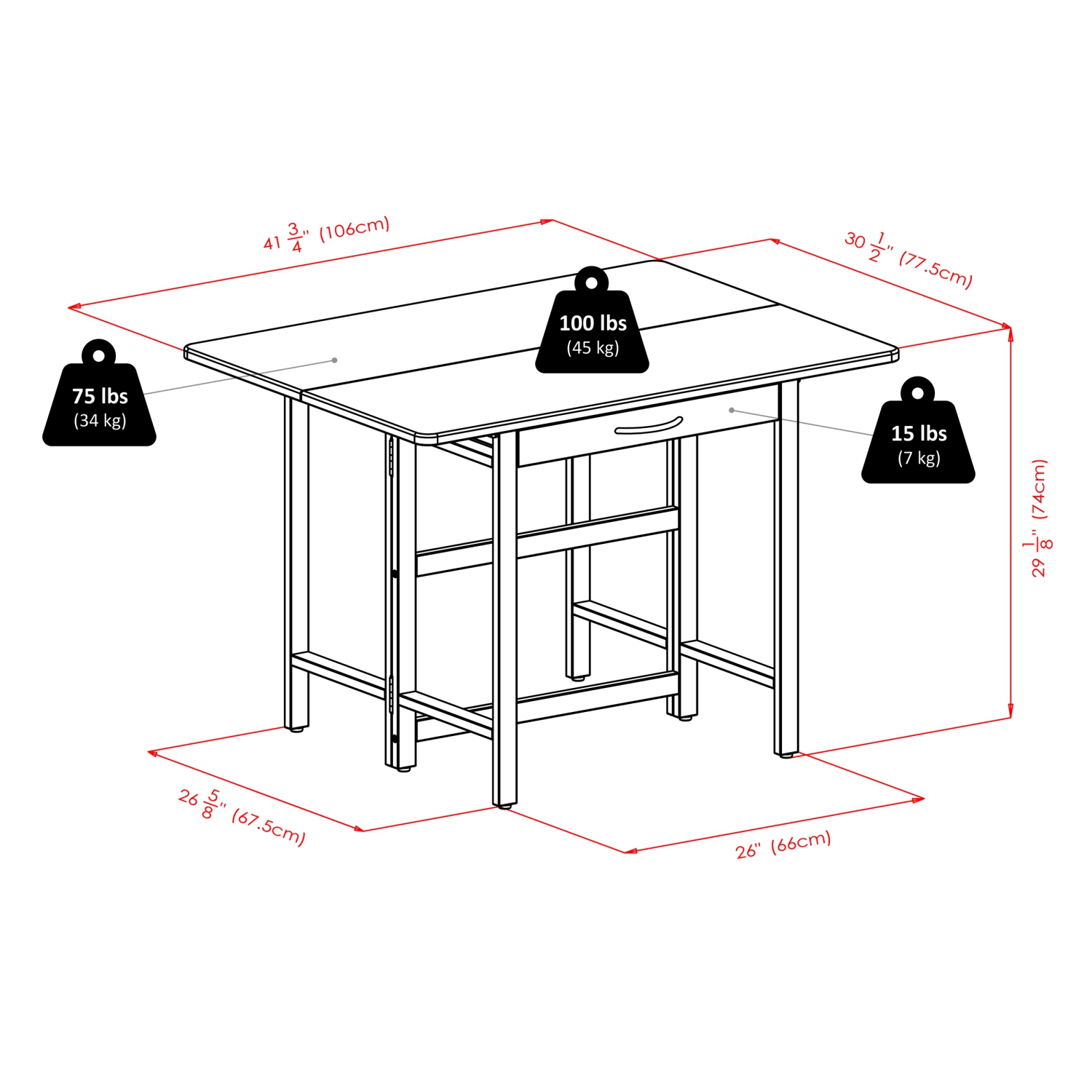 $41\frac{3}{4}$" (106cm)

$30\frac{1}{2}$" (77.5cm)

100 lbs
(45 kg)

75 lbs
(34 kg)

15 lbs
(7 kg)

$29\frac{1}{8}$" (74cm)

$26\frac{5}{8}$" (67.5cm)

26" (66cm)