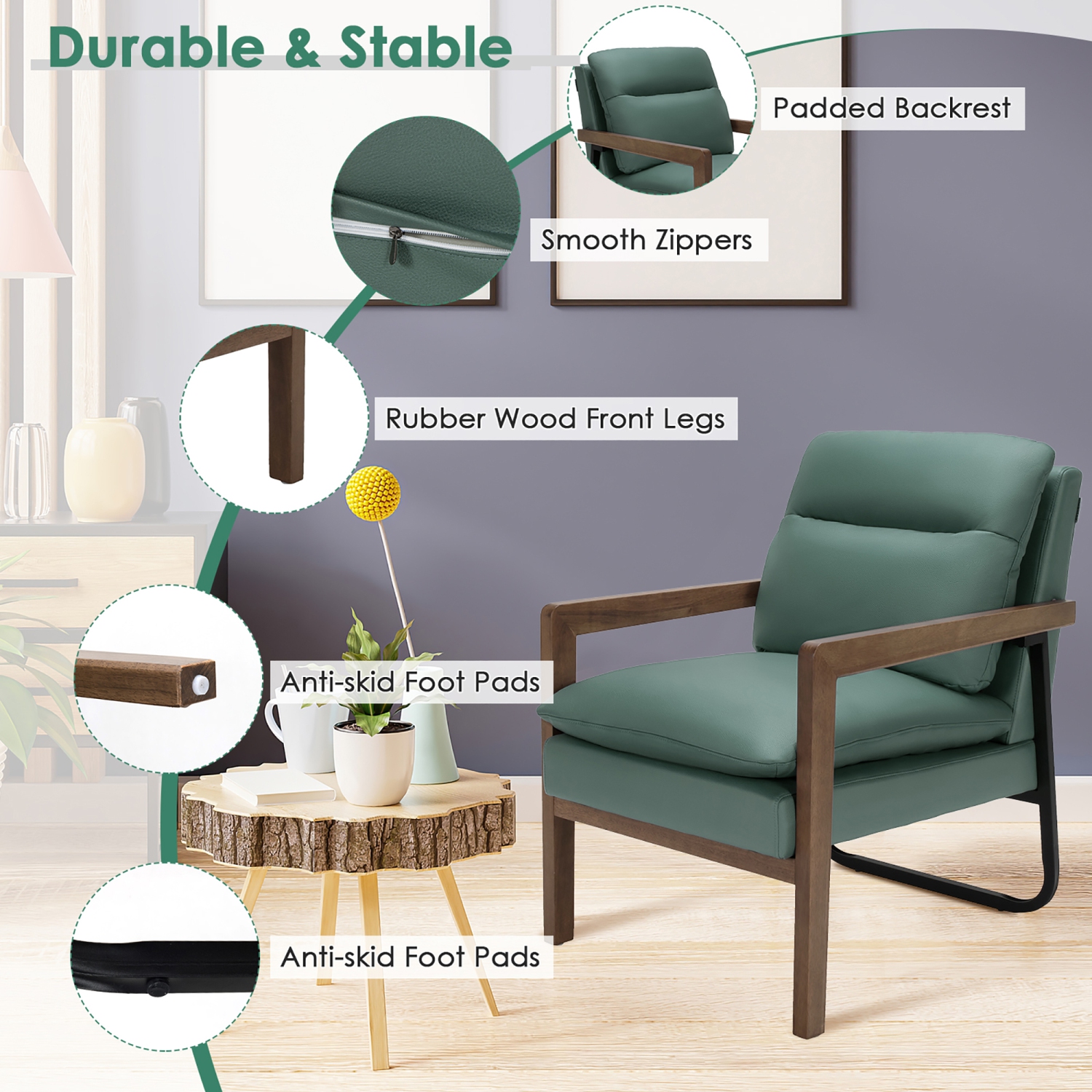 Durable & Stable

Padded Backrest

Smooth Zippers

Rubber Wood Front Legs

Anti-skid Foot Pads

Anti-skid Foot Pads