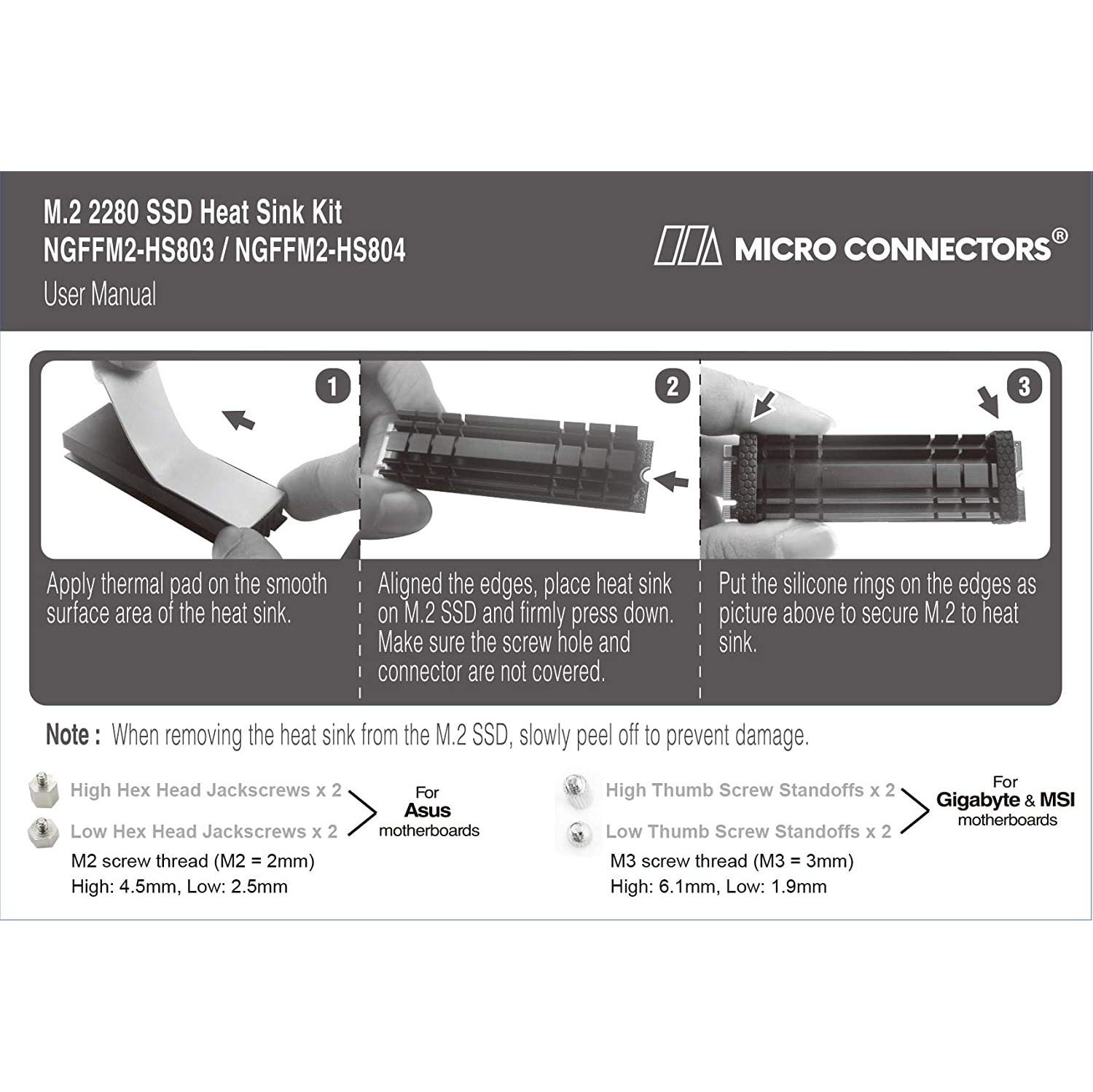 M.2 2280 SSD Heat Sink Kit
NGFFM2-HS803 / NGFFM2-HS804
User Manual

MICRO CONNECTORS®

1

Apply thermal pad on the smooth surface area of the heat sink.

2

Aligned the edges, place heat sink on M.2 SSD and firmly press down. Make sure the screw hole and connector are not covered.

3

Put the silicone rings on the edges as picture above to secure M.2 to heat sink.

Note : When removing the heat sink from the M.2 SSD, slowly peel off to prevent damage.

High Hex Head Jackscrews x 2
Low Hex Head Jackscrews x 2
For Asus motherboards
M2 screw thread (M2 = 2mm)
High: 4.5mm, Low: 2.5mm

High Thumb Screw Standoffs x 2
Low Thumb Screw Standoffs x 2
For Gigabyte & MSI motherboards
M3 screw thread (M3 = 3mm)
High: 6.1mm, Low: 1.9mm