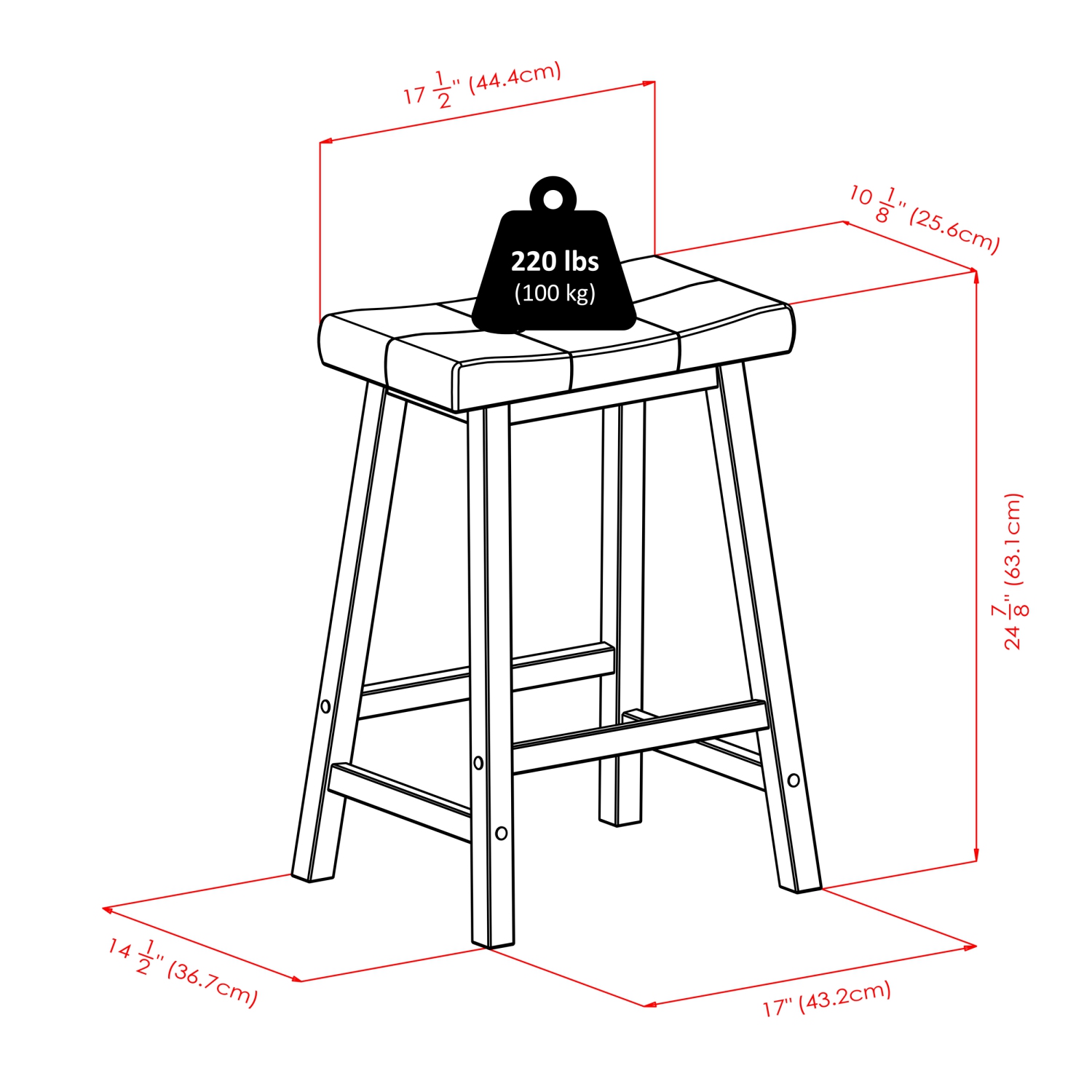 $17\frac{1}{2}$" (44.4cm)

$10\frac{1}{8}$" (25.6cm)

220 lbs
(100 kg)

$24\frac{7}{8}$" (63.1cm)

$14\frac{1}{2}$" (36.7cm)

17" (43.2cm)