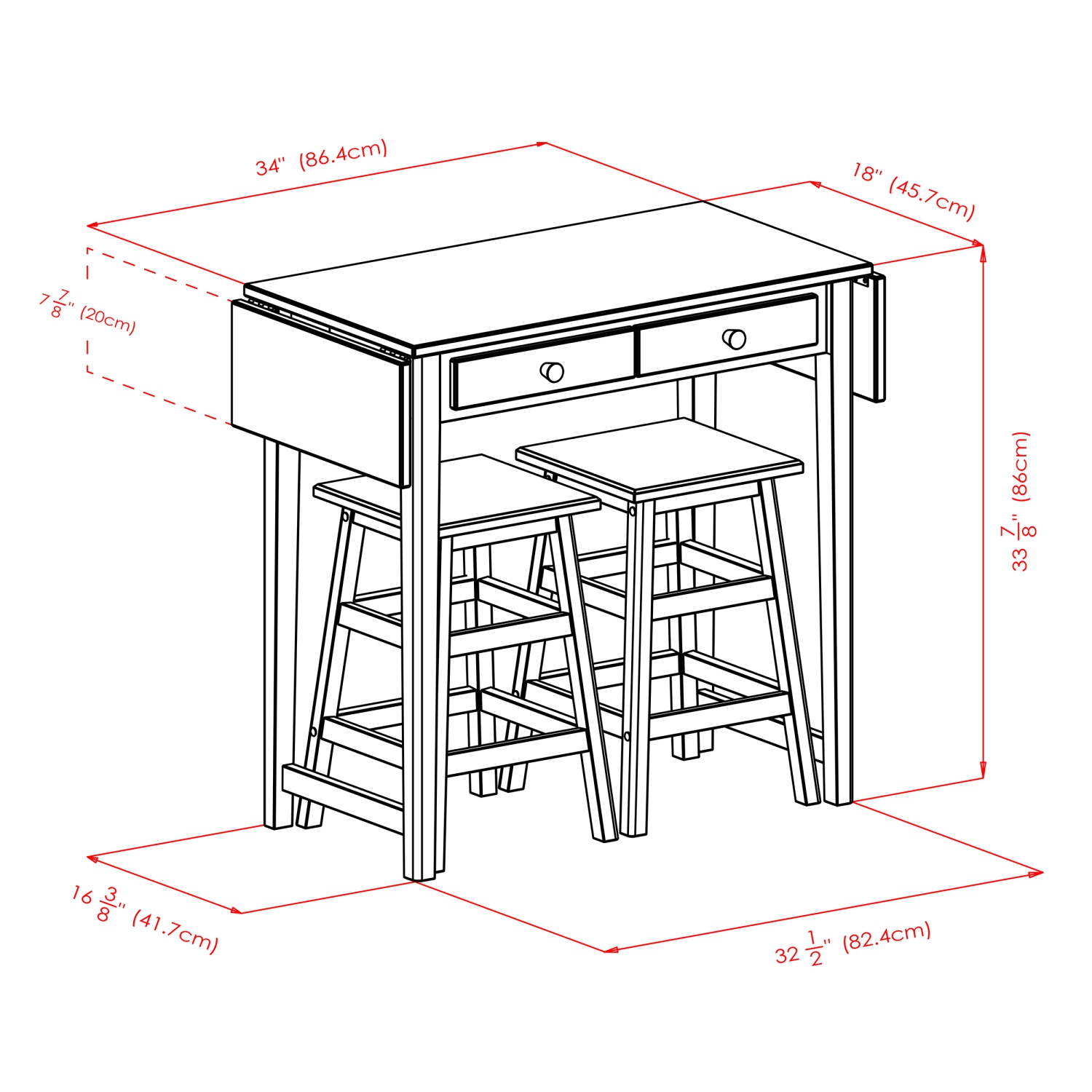 34" (86.4cm)

18" (45.7cm)

$7\frac{7}{8}$" (20cm)

$33\frac{7}{8}$" (86cm)

$16\frac{3}{8}$" (41.7cm)

$32\frac{1}{2}$" (82.4cm)