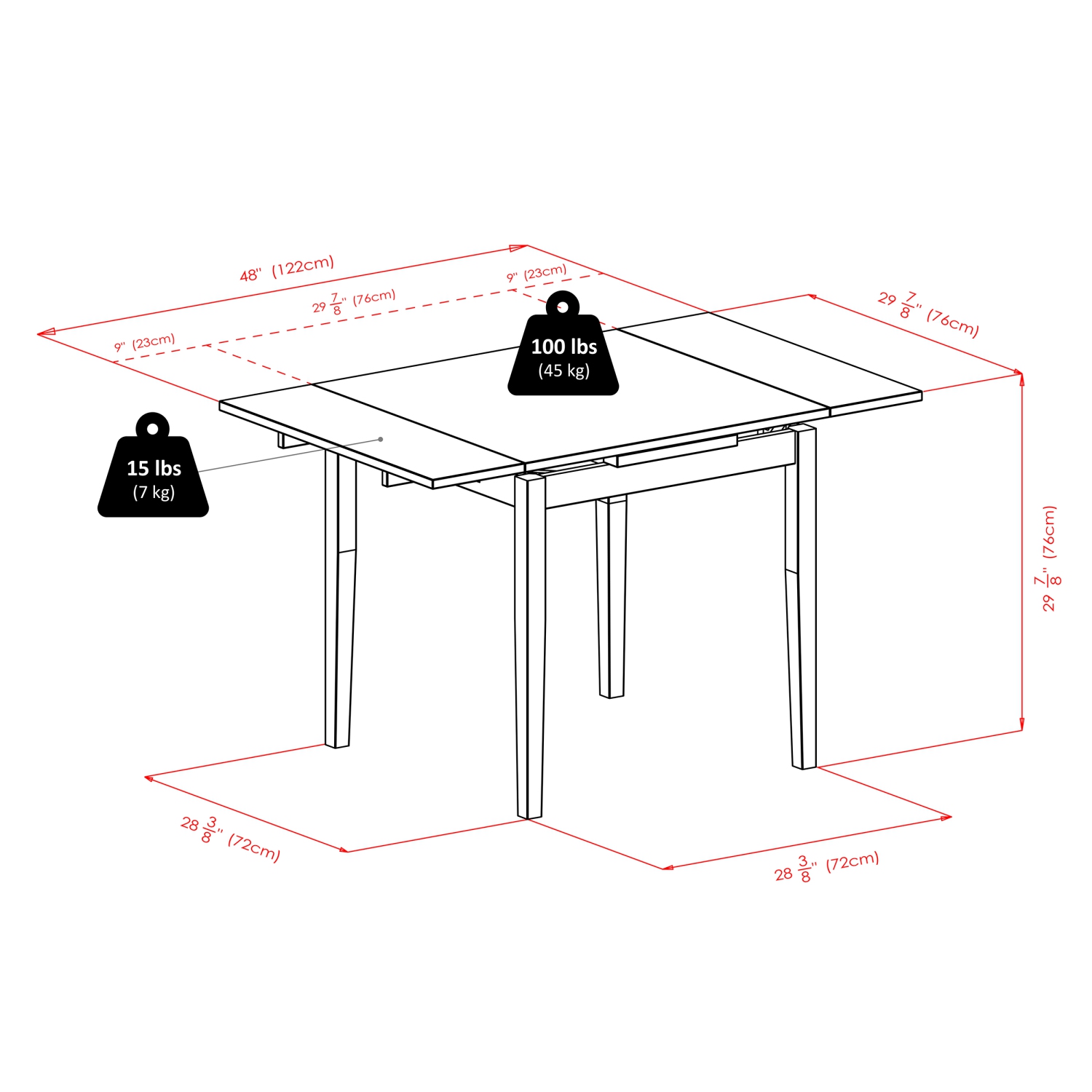 48" (122cm)

9" (23cm)

$29\frac{7}{8}$" (76cm)

9" (23cm)

$29\frac{7}{8}$" (76cm)

100 lbs
(45 kg)

15 lbs
(7 kg)

$29\frac{7}{8}$" (76cm)

$28\frac{3}{8}$" (72cm)

$28\frac{3}{8}$" (72cm)