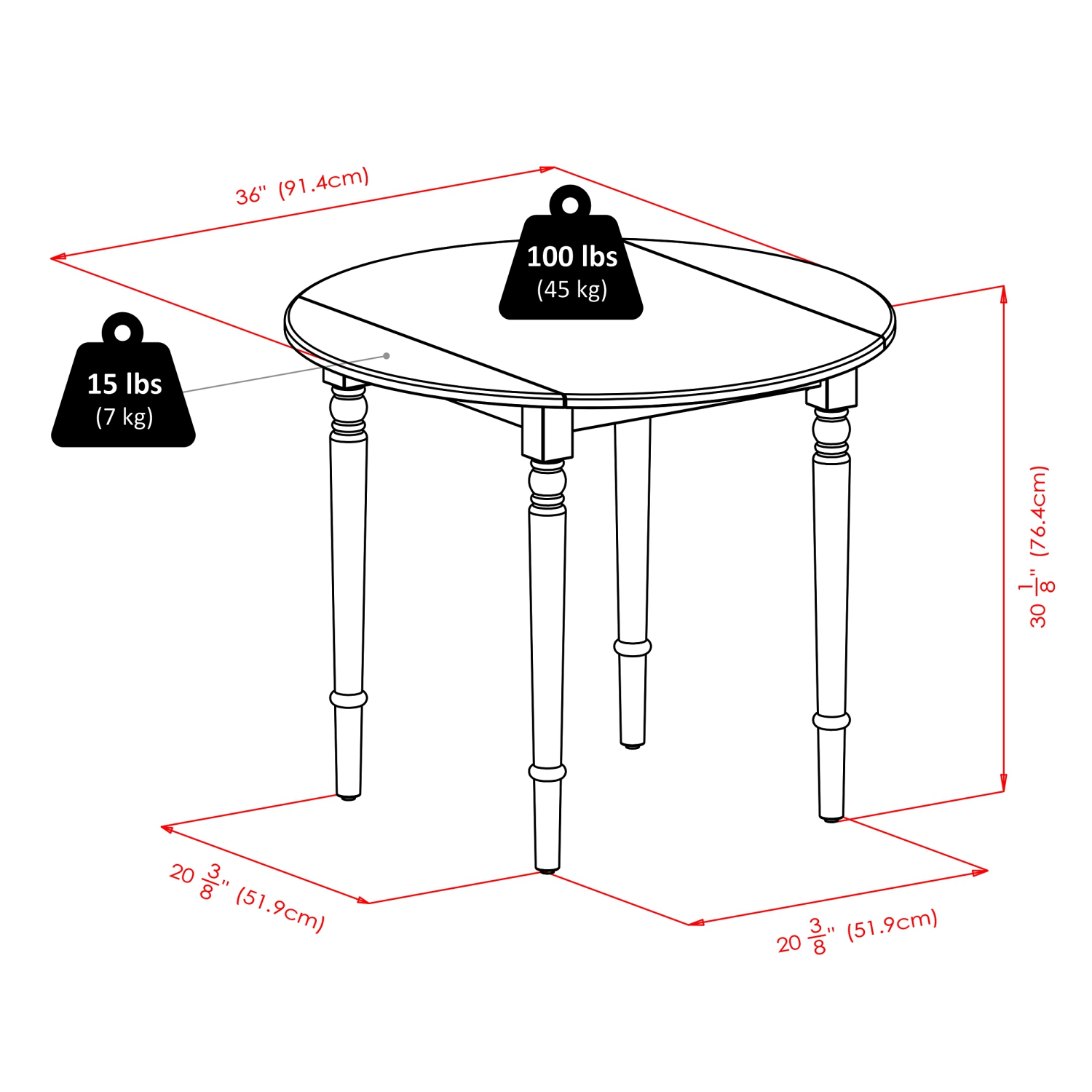 36" (91.4cm)

100 lbs
(45 kg)

15 lbs
(7 kg)

$30\frac{1}{8}$" (76.4cm)

$20\frac{3}{8}$" (51.9cm)

$20\frac{3}{8}$" (51.9cm)