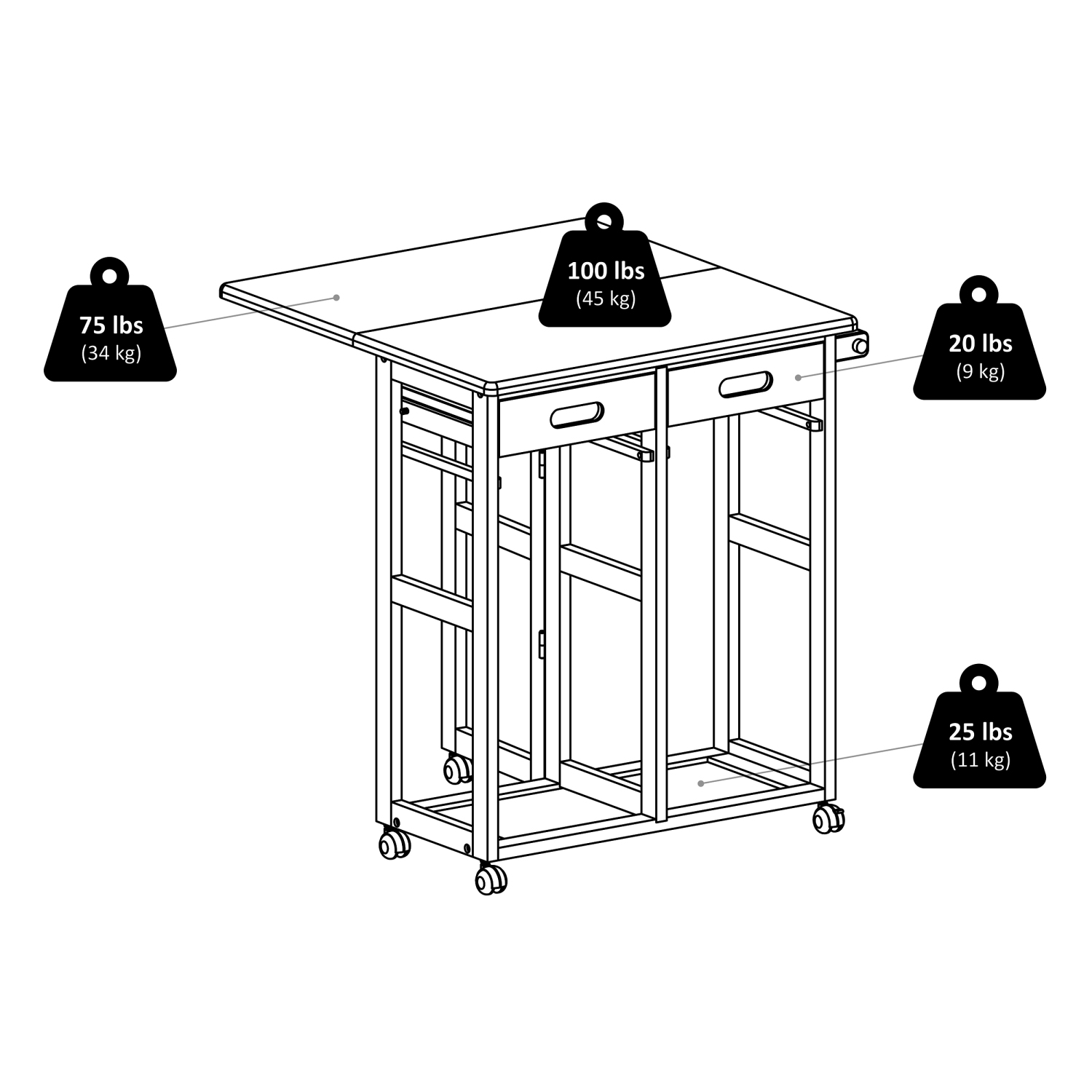 75 lbs
(34 kg)

100 lbs
(45 kg)

20 lbs
(9 kg)

25 lbs
(11 kg)