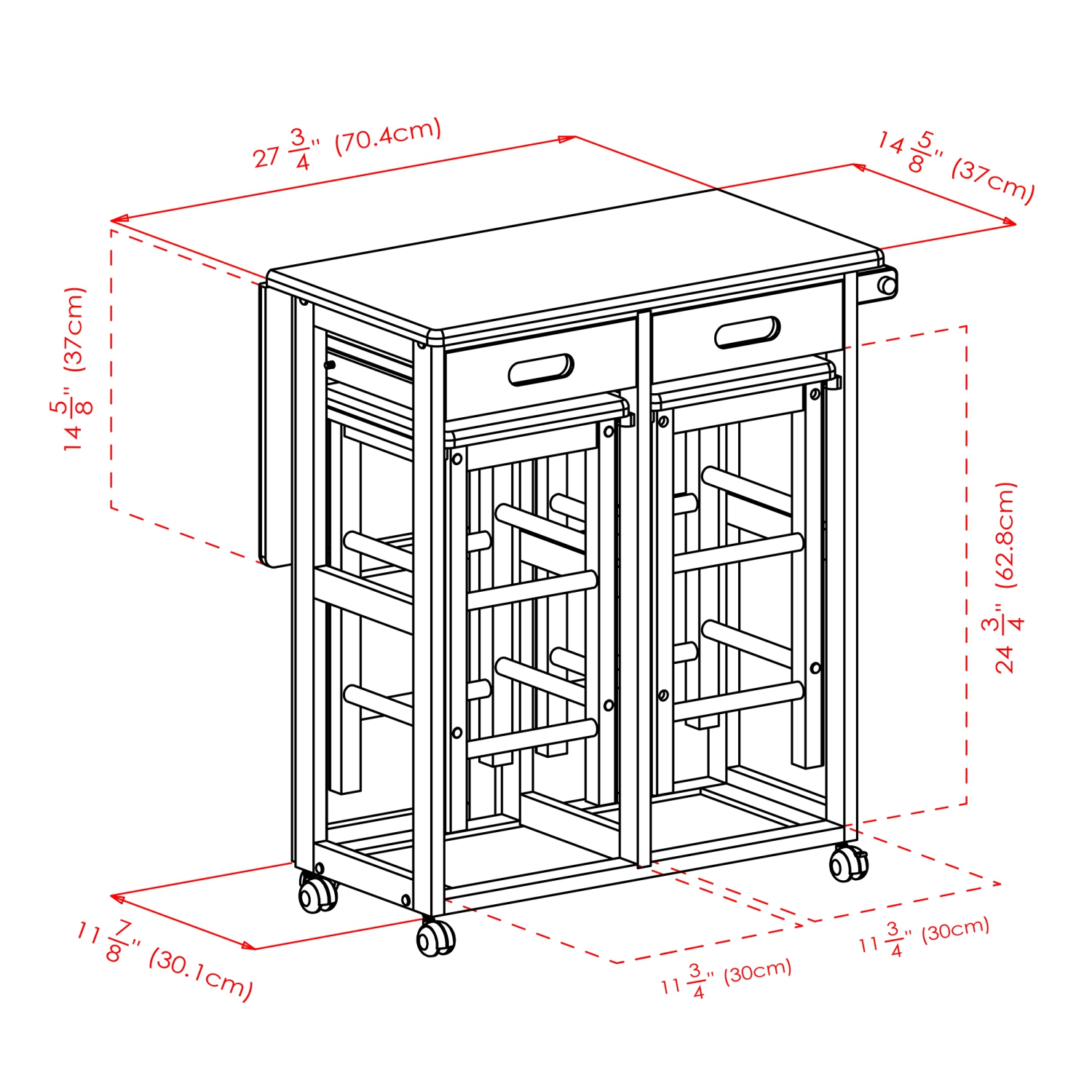 $27\frac{3}{4}$" (70.4cm)

$14\frac{5}{8}$" (37cm)

$14\frac{5}{8}$" (37cm)

$24\frac{3}{4}$" (62.8cm)

$11\frac{7}{8}$" (30.1cm)

$11\frac{3}{4}$" (30cm)

$11\frac{3}{4}$" (30cm)