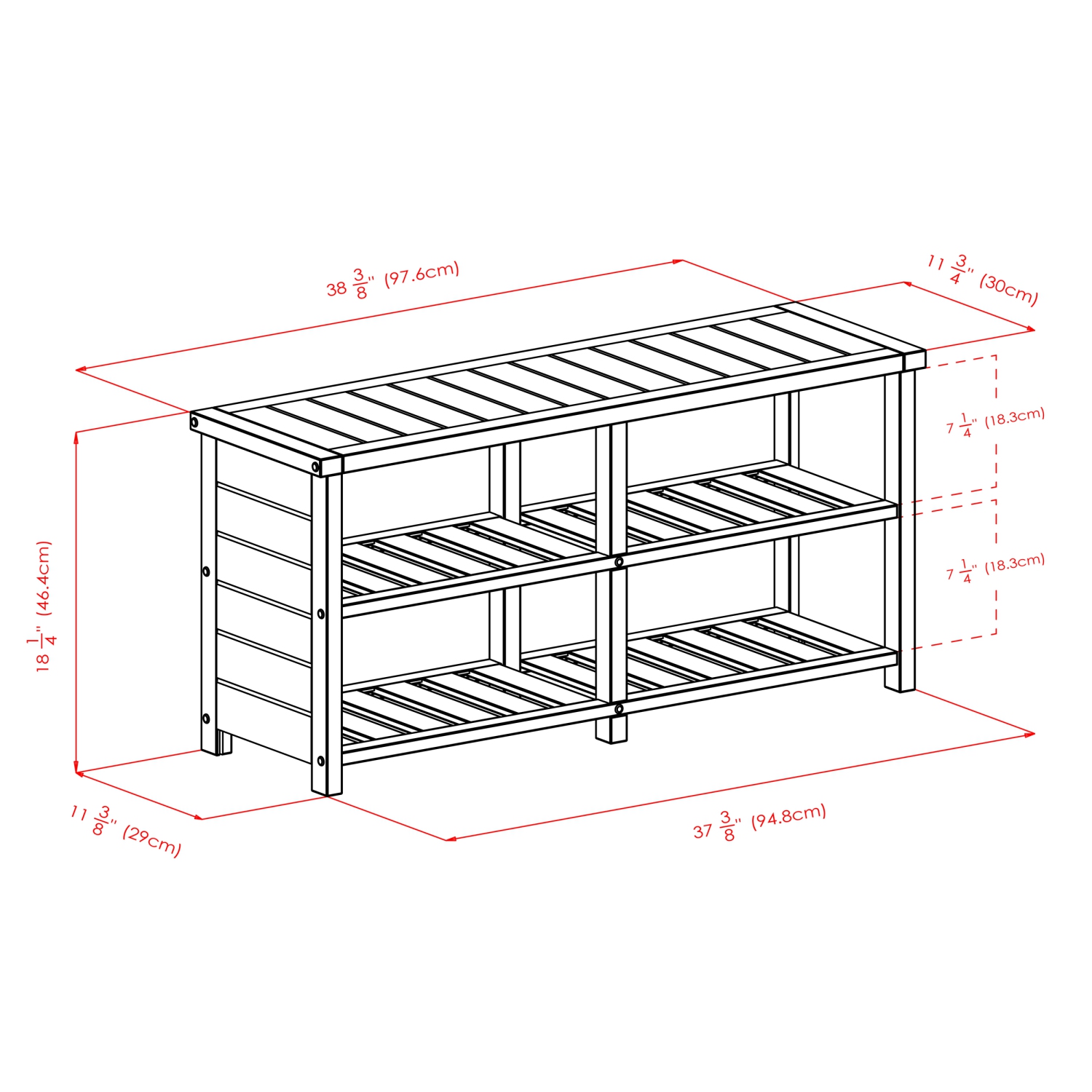 $38\frac{3}{8}$" (97.6cm)

$11\frac{3}{4}$" (30cm)

$7\frac{1}{4}$" (18.3cm)

$7\frac{1}{4}$" (18.3cm)

$18\frac{1}{4}$" (46.4cm)

$11\frac{3}{8}$" (29cm)

$37\frac{3}{8}$" (94.8cm)