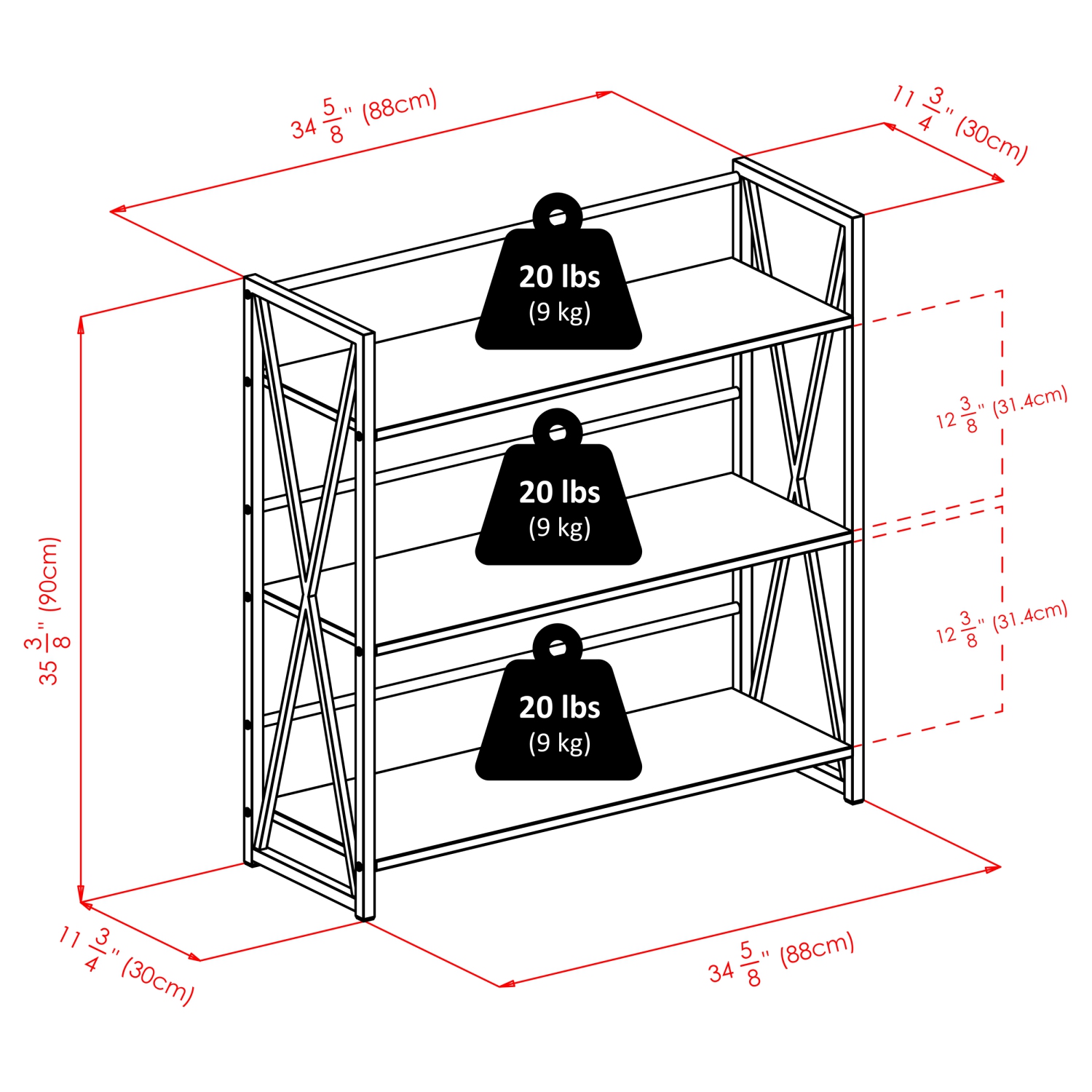 $34\frac{5}{8}$" (88cm)

$11\frac{3}{4}$" (30cm)

20 lbs
(9 kg)

$12\frac{3}{8}$" (31.4cm)

20 lbs
(9 kg)

$35\frac{3}{8}$" (90cm)

$12\frac{3}{8}$" (31.4cm)

20 lbs
(9 kg)

$11\frac{3}{4}$" (30cm)

$34\frac{5}{8}$" (88cm)