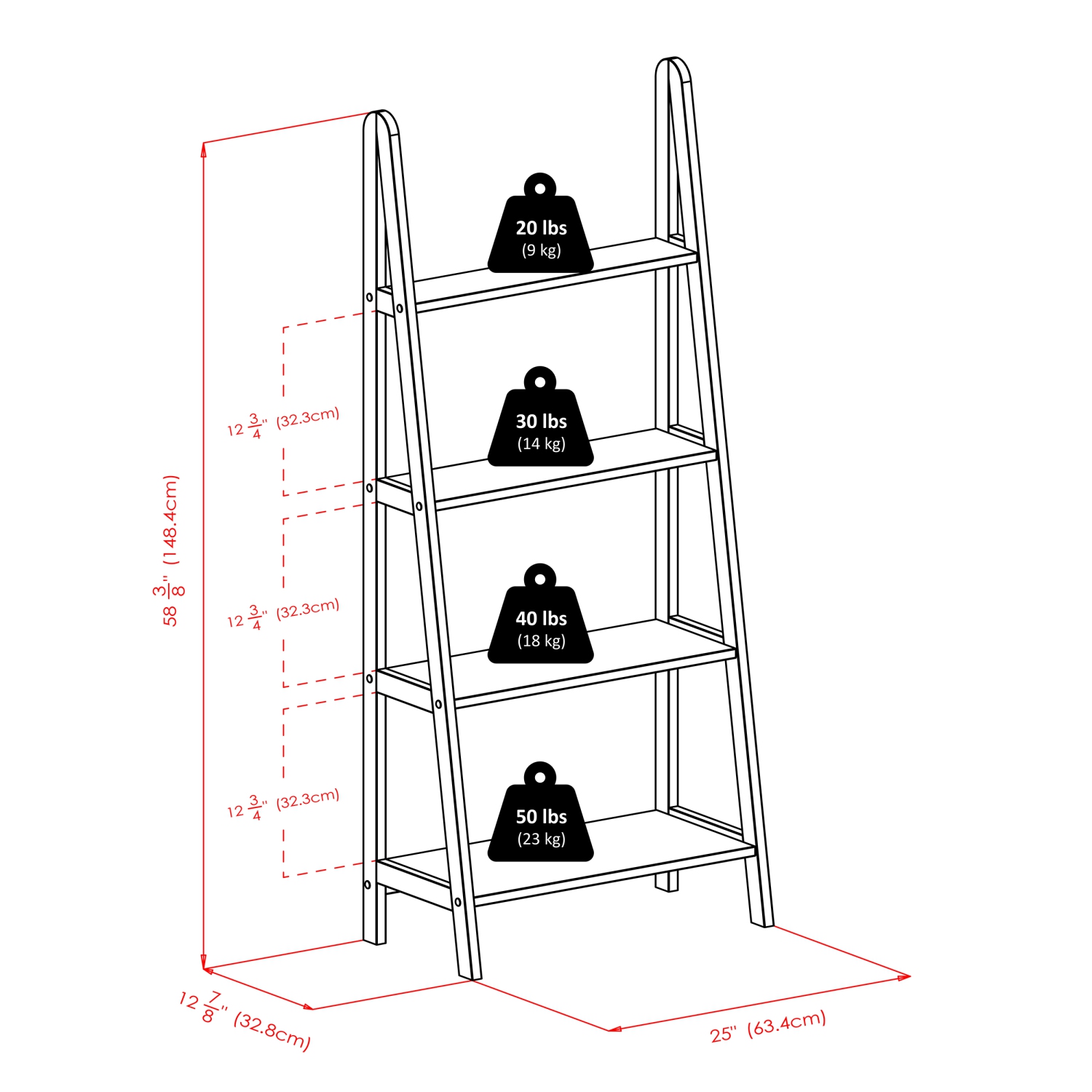 20 lbs
(9 kg)

30 lbs
(14 kg)

40 lbs
(18 kg)

50 lbs
(23 kg)

$58\frac{3}{8}$" (148.4cm)

$12\frac{3}{4}$" (32.3cm)

$12\frac{3}{4}$" (32.3cm)

$12\frac{3}{4}$" (32.3cm)

$12\frac{7}{8}$" (32.8cm)

25" (63.4cm)